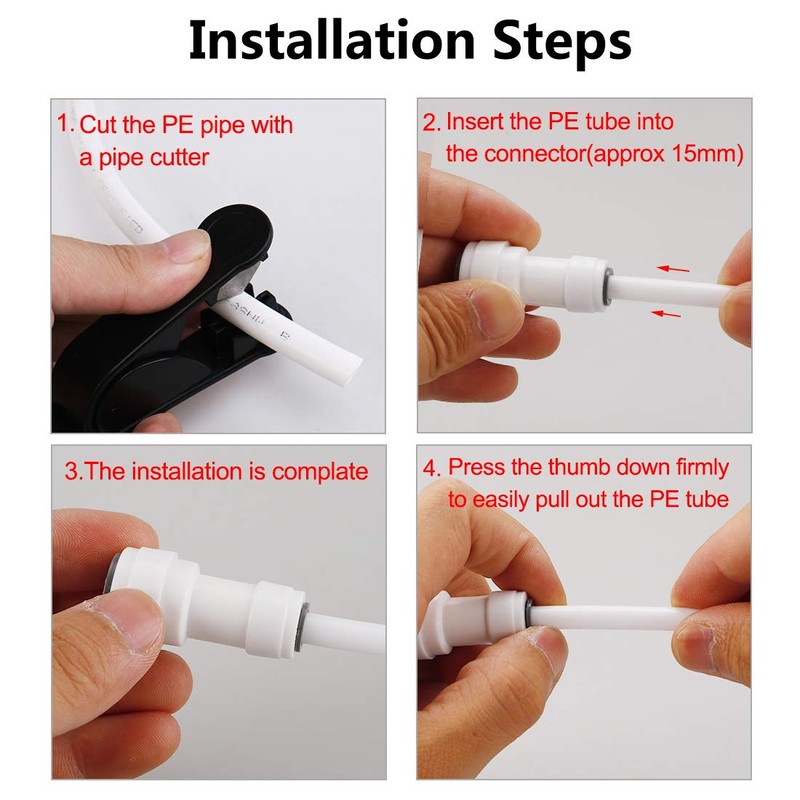 Installation Steps

1. Cut the PE pipe with a pipe cutter

2. Insert the PE tube into the connector(approx 15mm)

3.The installation is complate

4. Press the thumb down firmly to easily pull out the PE tube