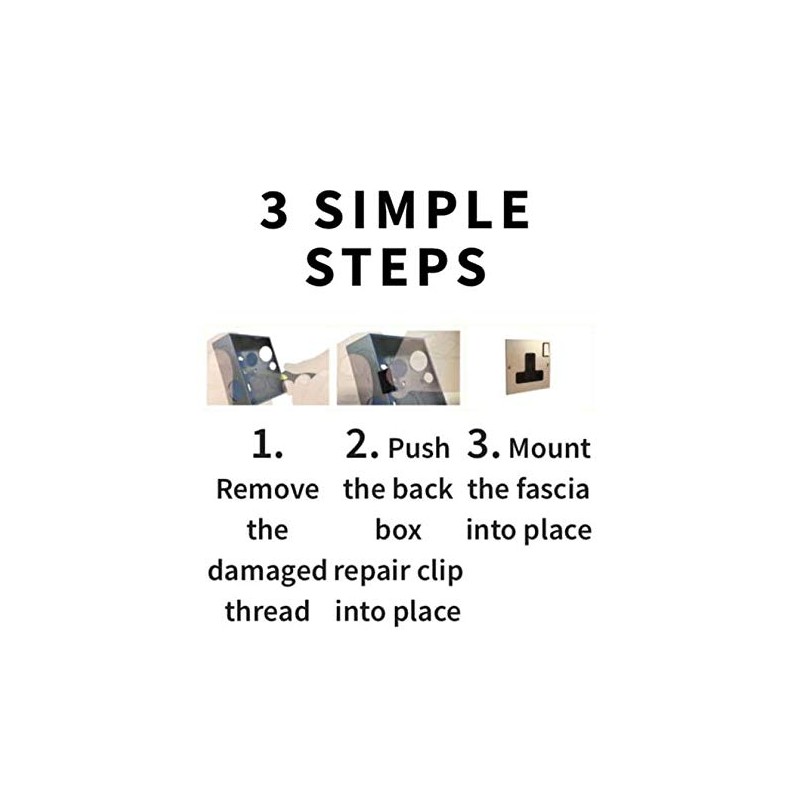 3 SIMPLE STEPS

1. Remove the damaged thread

2. Push the back box repair clip into place

3. Mount the fascia into place