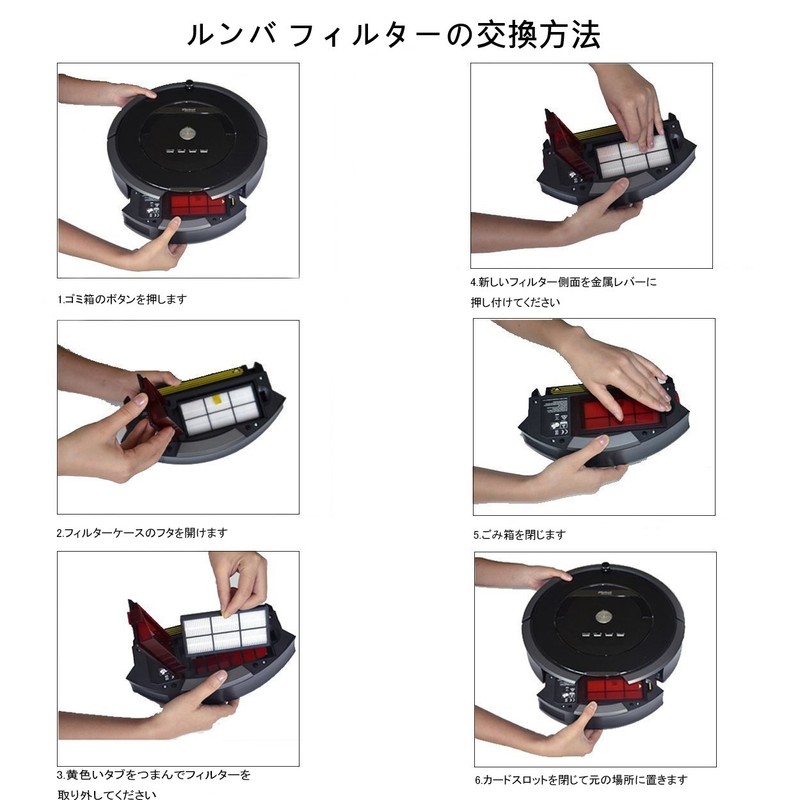 ルンバ フィルターの交換方法

1.ゴミ箱のボタンを押します

2.フィルターケースのフタを開けます

3.黄色いタブをつまんでフィルターを取り外してください

4.新しいフィルター側面を金属レバーに押し付けてください

5.ごみ箱を閉じます

6.カードスロットを閉じて元の場所に置きます