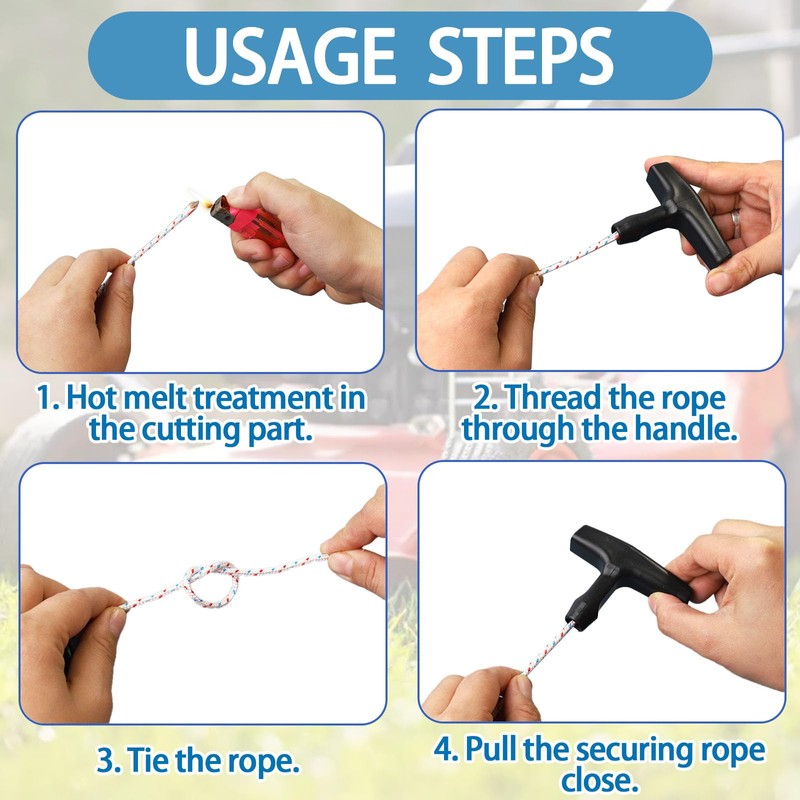 USAGE STEPS

1. Hot melt treatment in the cutting part.

2. Thread the rope through the handle.

3. Tie the rope.

4. Pull the securing rope close.