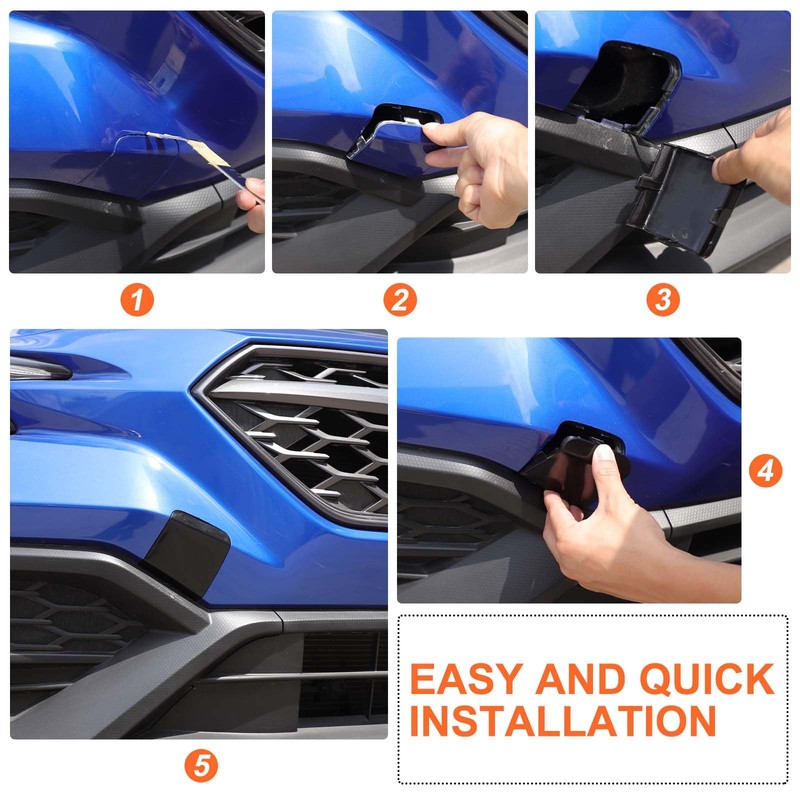 1

2

3

4

5

EASY AND QUICK INSTALLATION