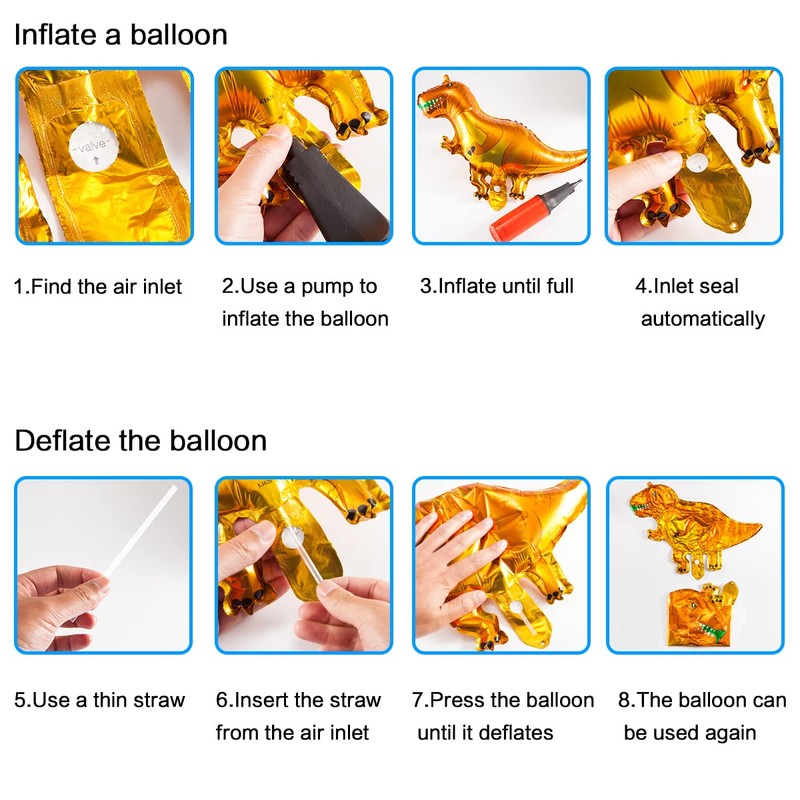 Inflate a balloon

-valve-

1.Find the air inlet

2.Use a pump to inflate the balloon

3.Inflate until full

4.Inlet seal automatically

Deflate the balloon

5.Use a thin straw

6.Insert the straw from the air inlet

7.Press the balloon until it deflates

8.The balloon can be used again