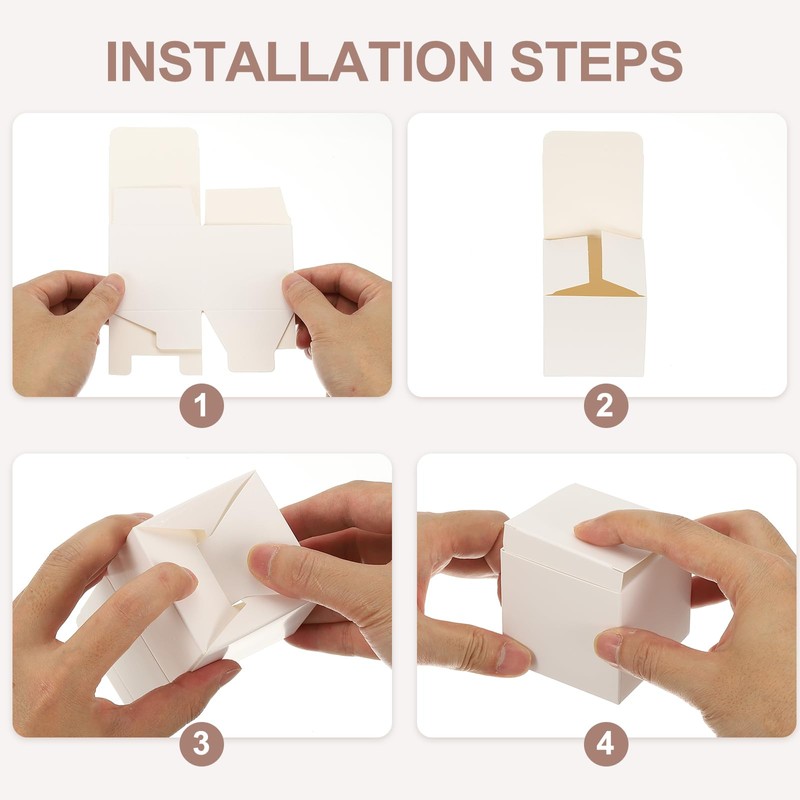 INSTALLATION STEPS

1

2

3

4