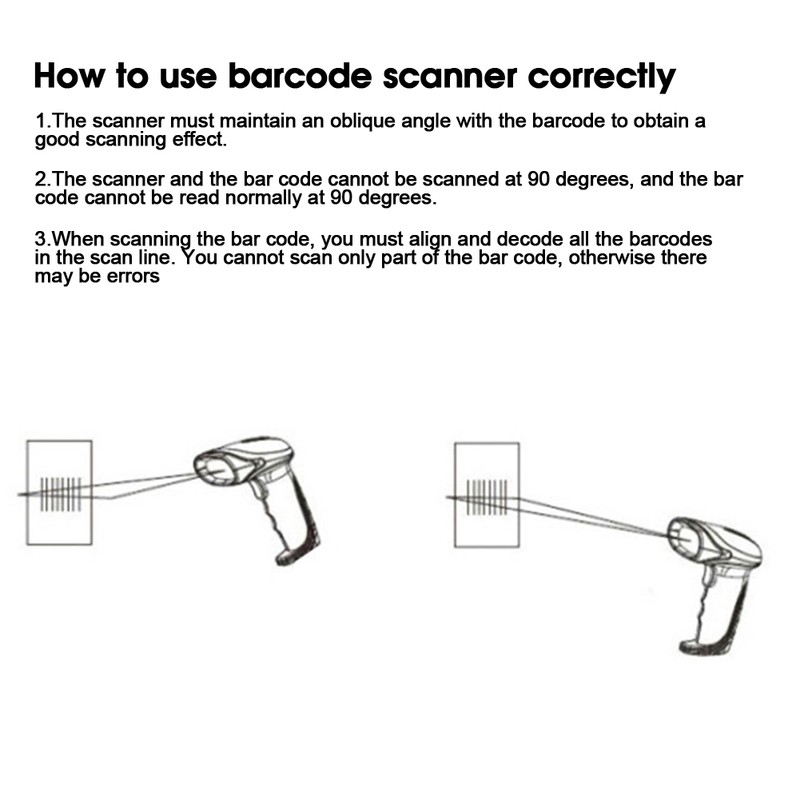 How to use barcode scanner correctly

1.The scanner must maintain an oblique angle with the barcode to obtain a good scanning effect.

2.The scanner and the bar code cannot be scanned at 90 degrees, and the bar code cannot be read normally at 90 degrees.

3.When scanning the bar code, you must align and decode all the barcodes in the scan line. You cannot scan only part of the bar code, otherwise there may be errors