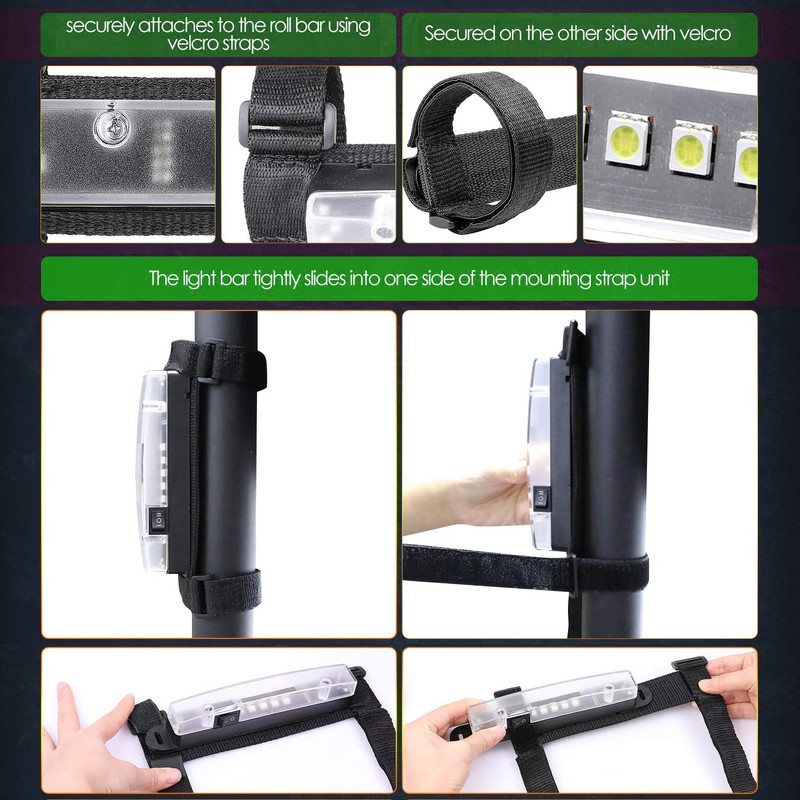 securely attaches to the roll bar using velcro straps

Secured on the other side with velcro

The light bar tightly slides into one side of the mounting strap unit