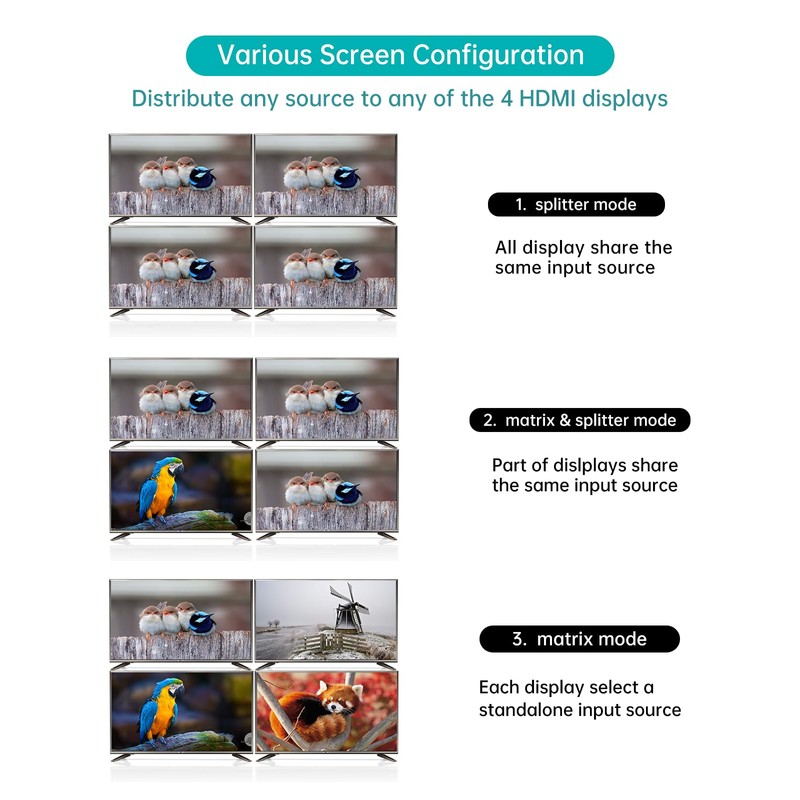 Various Screen Configuration

Distribute any source to any of the 4 HDMI displays

1. splitter mode

All display share the same input source

2. matrix & splitter mode

Part of dislplays share the same input source

3. matrix mode

Each display select a standalone input source