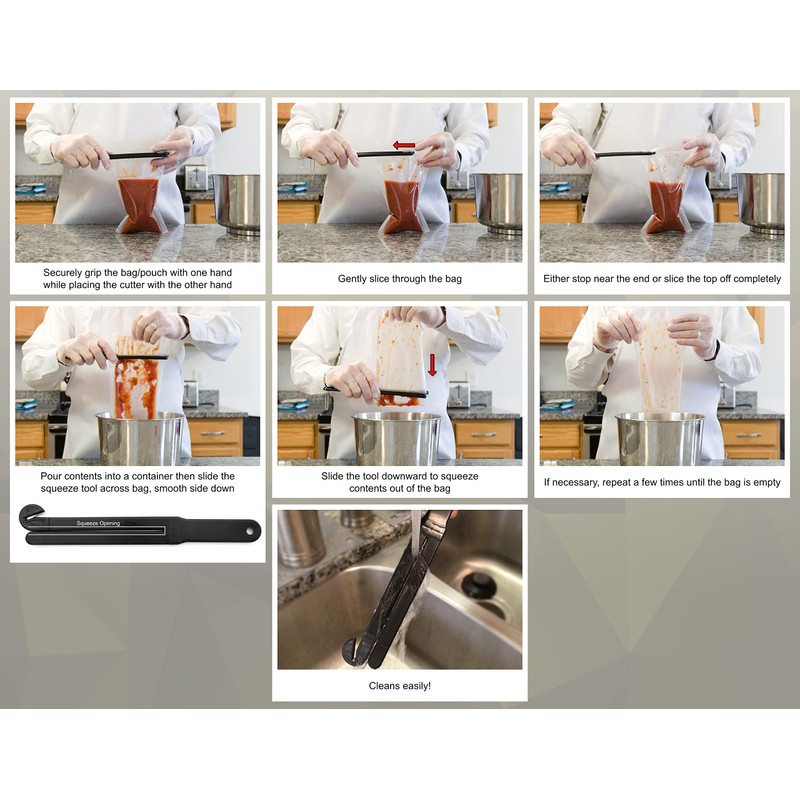 Securely grip the bag/pouch with one hand while placing the cutter with the other hand

Gently slice through the bag

Either stop near the end or slice the top off completely

Pour contents into a container then slide the squeeze tool across bag, smooth side down

Squeeze Opening

Slide the tool downward to squeeze contents out of the bag

If necessary, repeat a few times until the bag is empty

Cleans easily!