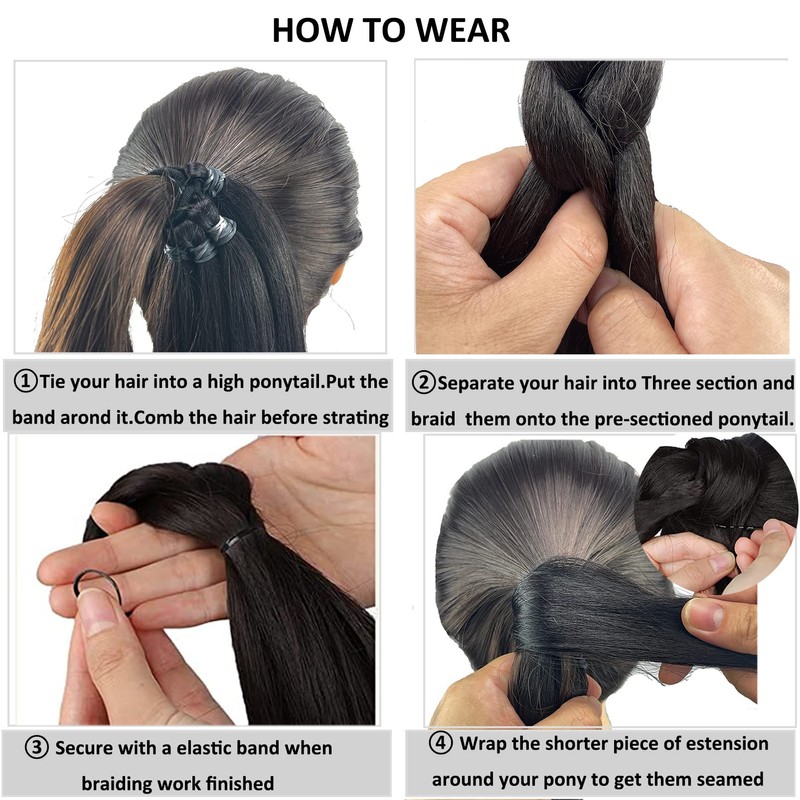 HOW TO WEAR

①Tie your hair into a high ponytail.Put the band arond it.Comb the hair before strating

②Separate your hair into Three section and braid them onto the pre-sectioned ponytail.

③ Secure with a elastic band when braiding work finished

④ Wrap the shorter piece of estension around your pony to get them seamed