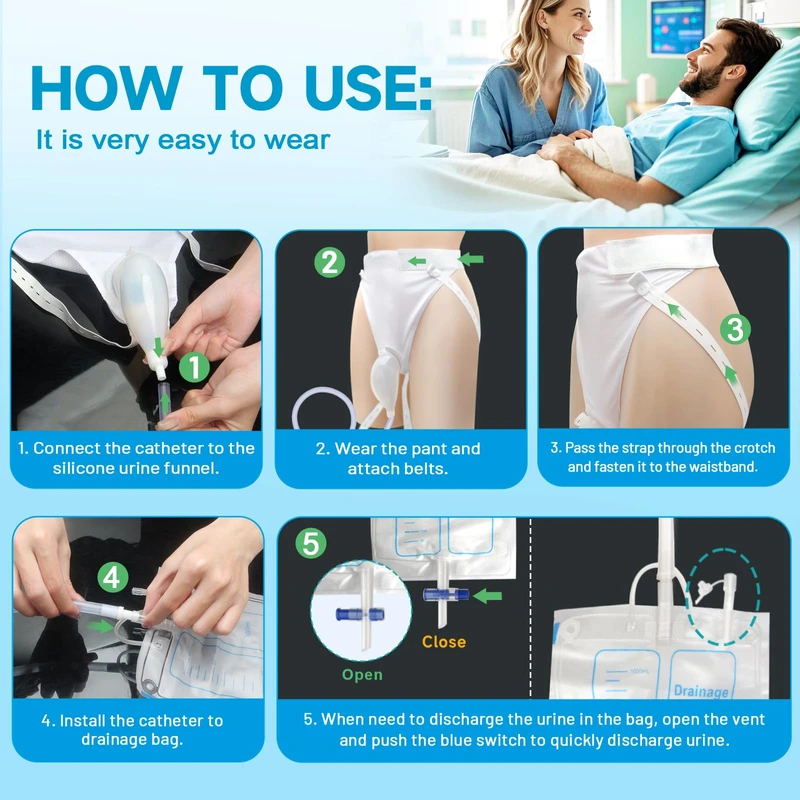 HOW TO USE:
It is very easy to wear

1

1. Connect the catheter to the silicone urine funnel.

2

2. Wear the pant and attach belts.

3

3. Pass the strap through the crotch and fasten it to the waistband.

4

4. Install the catheter to drainage bag.

5

Open

Close

Drainage

5. When need to discharge the urine in the bag, open the vent and push the blue switch to quickly discharge urine.