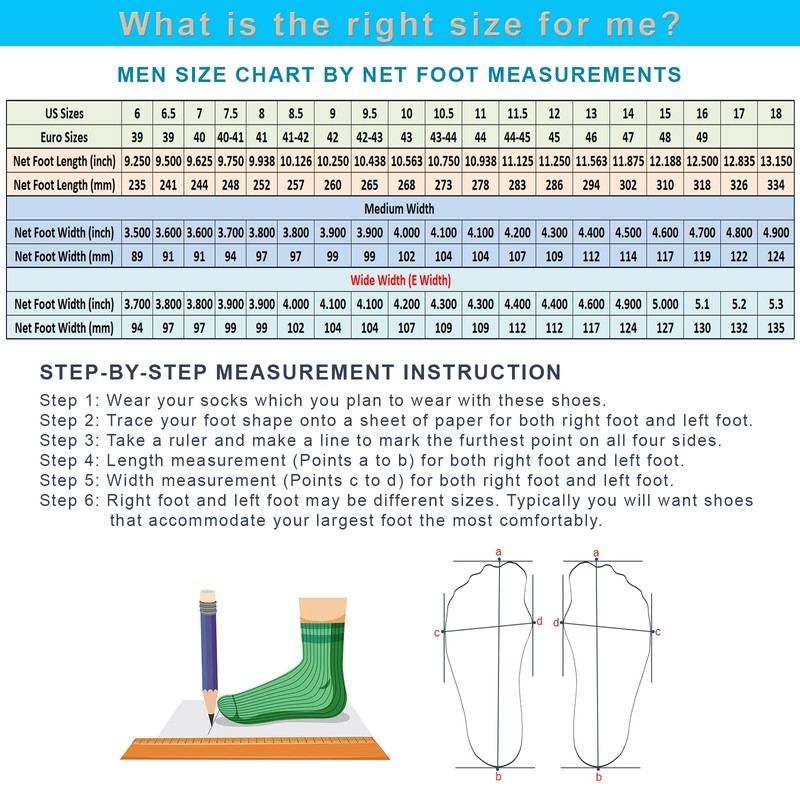 What is the right size for me?

MEN SIZE CHART BY NET FOOT MEASUREMENTS

| US Sizes | 6 | 6.5 | 7 | 7.5 | 8 | 8.5 | 9 | 9.5 | 10 | 10.5 | 11 | 11.5 | 12 | 13 | 14 | 15 | 16 | 17 | 18 |
|---|---|---|---|---|---|---|---|---|---|---|---|---|---|---|---|---|---|---|---|
| Euro Sizes | 39 | 39 | 40 | 40-41 | 41 | 41-42 | 42 | 42-43 | 43 | 43-44 | 44 | 44-45 | 45 | 46 | 47 | 48 | 49 | | |
| Net Foot Length (inch) | 9.250 | 9.500 | 9.625 | 9.750 | 9.938 | 10.126 | 10.250 | 10.438 | 10.563 | 10.750 | 10.938 | 11.125 | 11.250 | 11.563 | 11.875 | 12.188 | 12.500 | 12.835 | 13.150 |
| Net Foot Length (mm) | 235 | 241 | 244 | 248 | 252 | 257 | 260 | 265 | 268 | 273 | 278 | 283 | 286 | 294 | 302 | 310 | 318 | 326 | 334 |
| Medium Width | | | | | | | | | | | | | | | | | | | |
| Net Foot Width (inch) | 3.500 | 3.600 | 3.600 | 3.700 | 3.800 | 3.800 | 3.900 | 3.900 | 4.000 | 4.100 | 4.100 | 4.200 | 4.300 | 4.400 | 4.500 | 4.600 | 4.700 | 4.800 | 4.900 |
| Net Foot Width (mm) | 89 | 91 | 91 | 94 | 97 | 97 | 99 | 99 | 102 | 104 | 104 | 107 | 109 | 112 | 114 | 117 | 119 | 122 | 124 |
| Wide Width (E Width) | | | | | | | | | | | | | | | | | | | |
| Net Foot Width (inch) | 3.700 | 3.800 | 3.800 | 3.900 | 3.900 | 4.000 | 4.100 | 4.100 | 4.200 | 4.300 | 4.300 | 4.400 | 4.400 | 4.600 | 4.900 | 5.000 | 5.1 | 5.2 | 5.3 |
| Net Foot Width (mm) | 94 | 97 | 97 | 99 | 99 | 102 | 104 | 104 | 107 | 109 | 109 | 112 | 112 | 117 | 124 | 127 | 130 | 132 | 135 |

STEP-BY-STEP MEASUREMENT INSTRUCTION
Step 1: Wear your socks which you plan to wear with these shoes.
Step 2: Trace your foot shape onto a sheet of paper for both right foot and left foot.
Step 3: Take a ruler and make a line to mark the furthest point on all four sides.
Step 4: Length measurement (Points a to b) for both right foot and left foot.
Step 5: Width measurement (Points c to d) for both right foot and left foot.
Step 6: Right foot and left foot may be different sizes. Typically you will want shoes that accommodate your largest foot the most comfortably.

a
c
d
b
a
d
c
b