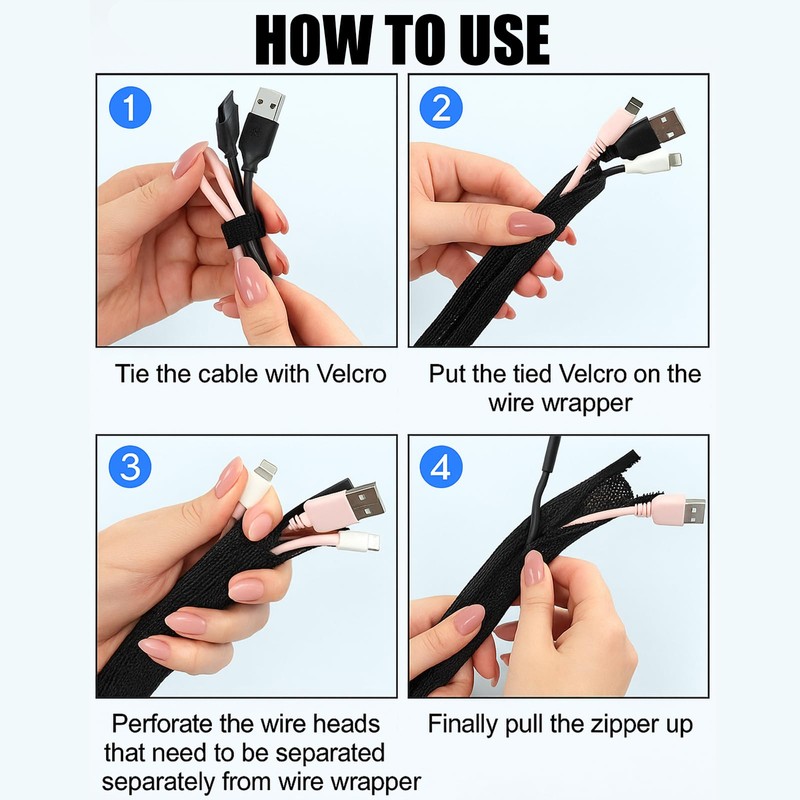 HOW TO USE

1

Tie the cable with Velcro

2

Put the tied Velcro on the wire wrapper

3

Perforate the wire heads that need to be separated separately from wire wrapper

4

Finally pull the zipper up