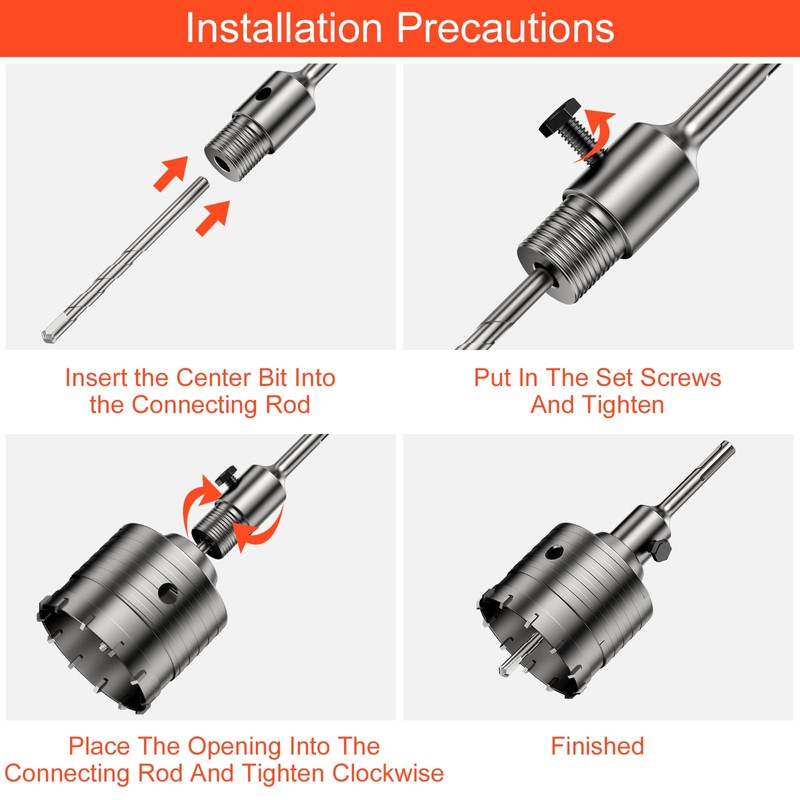 Installation Precautions

Insert the Center Bit Into the Connecting Rod

Put In The Set Screws And Tighten

Place The Opening Into The Connecting Rod And Tighten Clockwise

Finished