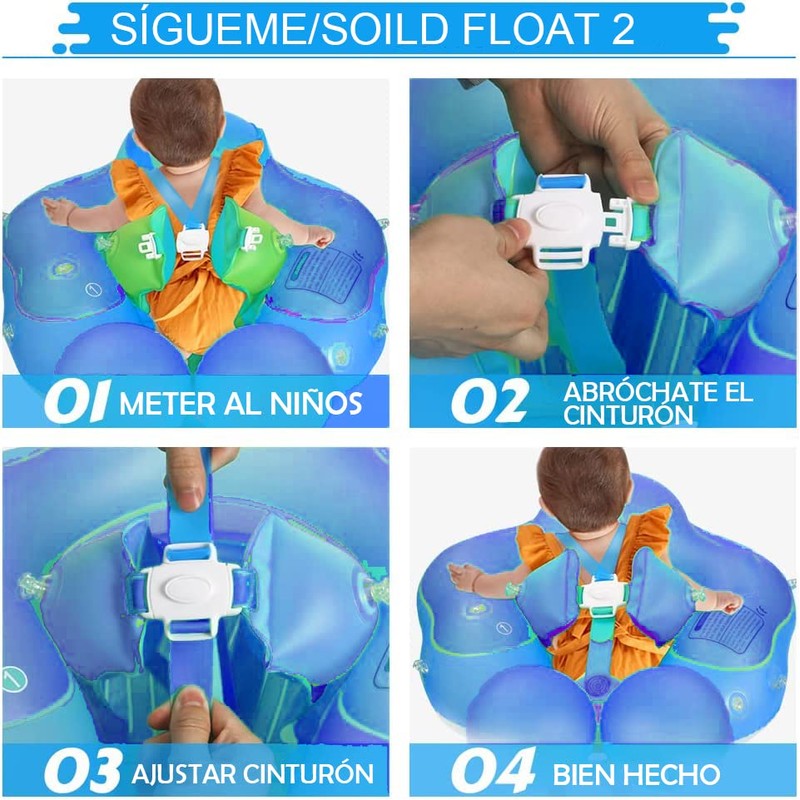 SÍGUEME/SOILD FLOAT 2

01 METER AL NIÑOS

02 ABRÓCHATE EL CINTURÓN

03 AJUSTAR CINTURÓN

04 BIEN HECHO