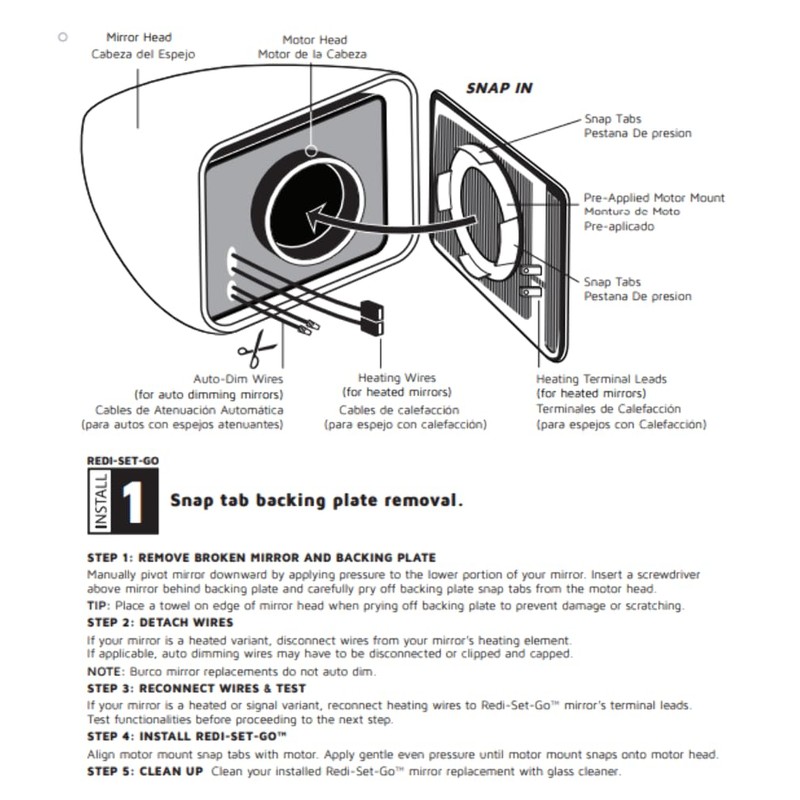 Mirror Head
Cabeza del Espejo

Motor Head
Motor de la Cabeza

SNAP IN

Snap Tabs
Pestana De presion

Pre-Applied Motor Mount
Montura de Moto
Pre-aplicado

Snap Tabs
Pestana De presion

Auto-Dim Wires
(for auto dimming mirrors)
Cables de Atenuación Automática
(para autos con espejos atenuantes)

Heating Wires
(for heated mirrors)
Cables de calefacción
(para espejo con calefacción)

Heating Terminal Leads
(for heated mirrors)
Terminales de Calefacción
(para espejos con Calefacción)

REDI-SET-GO
INSTALL 1 Snap tab backing plate removal.

STEP 1: REMOVE BROKEN MIRROR AND BACKING PLATE
Manually pivot mirror downward by applying pressure to the lower portion of your mirror. Insert a screwdriver above mirror behind backing plate and carefully pry off backing plate snap tabs from the motor head.
TIP: Place a towel on edge of mirror head when prying off backing plate to prevent damage or scratching.
STEP 2: DETACH WIRES
If your mirror is a heated variant, disconnect wires from your mirror's heating element.
If applicable, auto dimming wires may have to be disconnected or clipped and capped.
NOTE: Burco mirror replacements do not auto dim.
STEP 3: RECONNECT WIRES & TEST
If your mirror is a heated or signal variant, reconnect heating wires to Redi-Set-Go™ mirror's terminal leads.
Test functionalities before proceeding to the next step.
STEP 4: INSTALL REDI-SET-GO™
Align motor mount snap tabs with motor. Apply gentle even pressure until motor mount snaps onto motor head.
STEP 5: CLEAN UP Clean your installed Redi-Set-Go™ mirror replacement with glass cleaner.