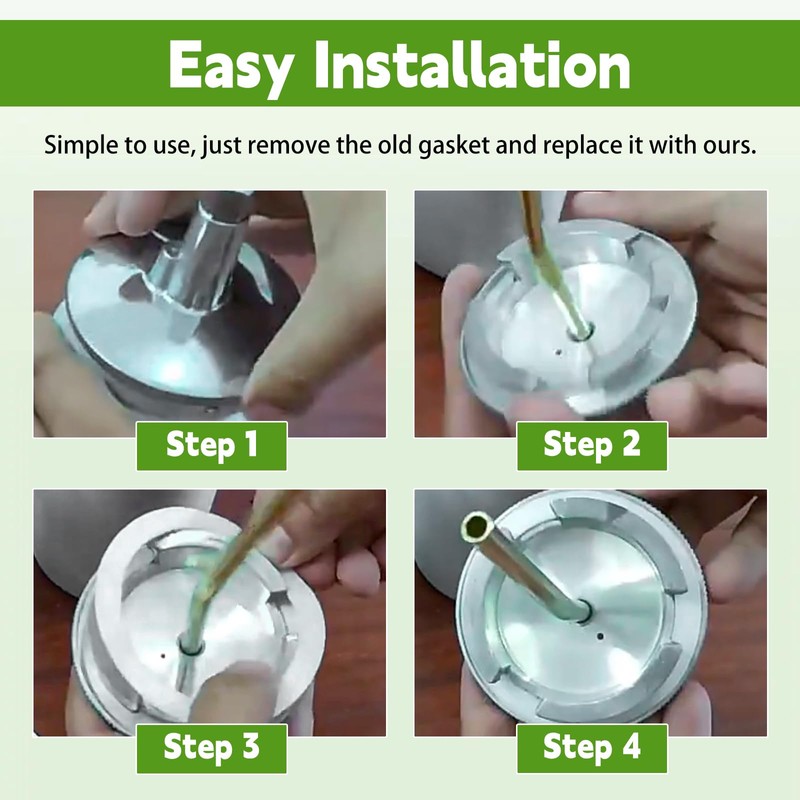 Easy Installation

Simple to use, just remove the old gasket and replace it with ours.

Step 1

Step 2

Step 3

Step 4