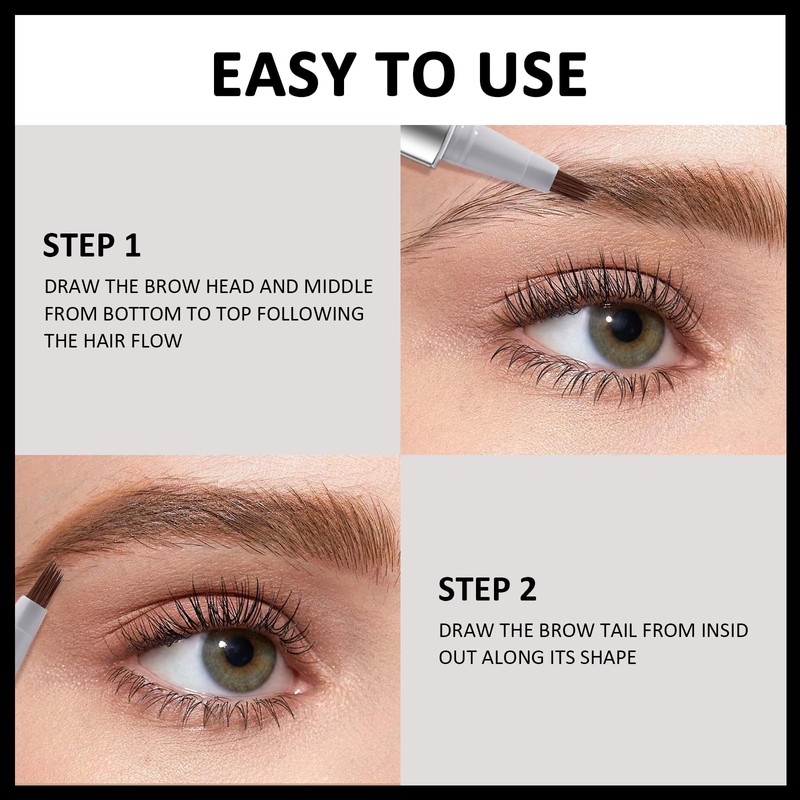 EASY TO USE

STEP 1

DRAW THE BROW HEAD AND MIDDLE FROM BOTTOM TO TOP FOLLOWING THE HAIR FLOW

STEP 2

DRAW THE BROW TAIL FROM INSID OUT ALONG ITS SHAPE