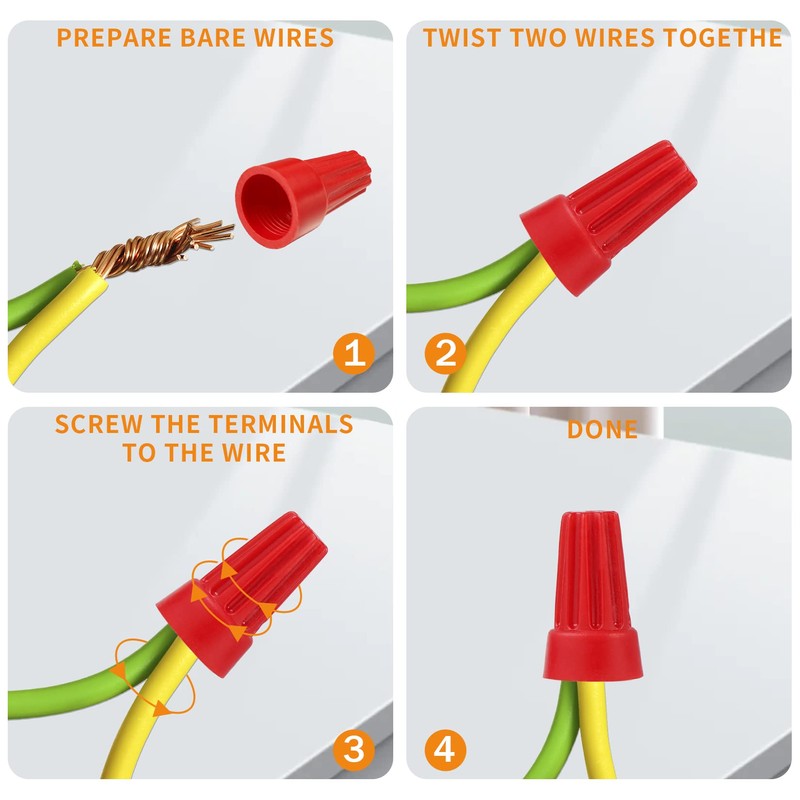 PREPARE BARE WIRES

1

TWIST TWO WIRES TOGETHE

2

SCREW THE TERMINALS TO THE WIRE

3

DONE

4