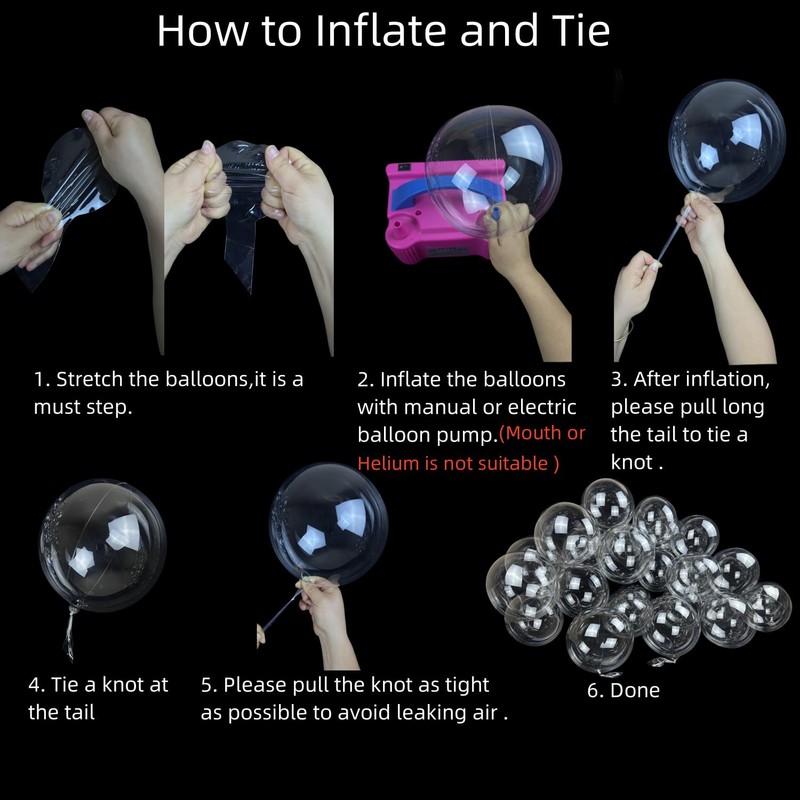 How to Inflate and Tie

1. Stretch the balloons,it is a must step.

2. Inflate the balloons with manual or electric balloon pump.(Mouth or Helium is not suitable )

3. After inflation, please pull long the tail to tie a knot .

4. Tie a knot at the tail

5. Please pull the knot as tight as possible to avoid leaking air .

6. Done