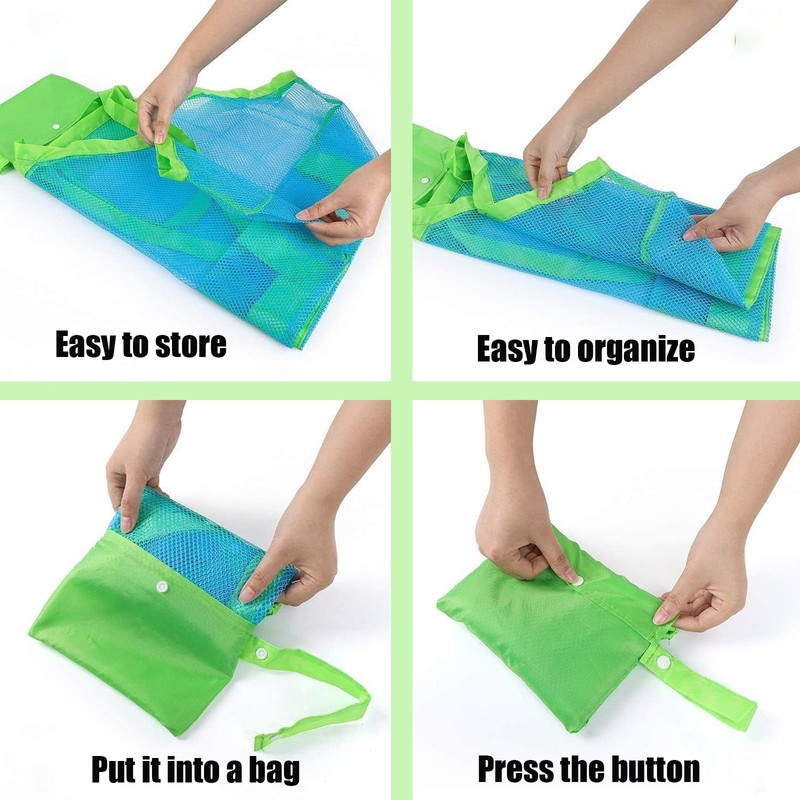 Easy to store

Easy to organize

Put it into a bag

Press the button