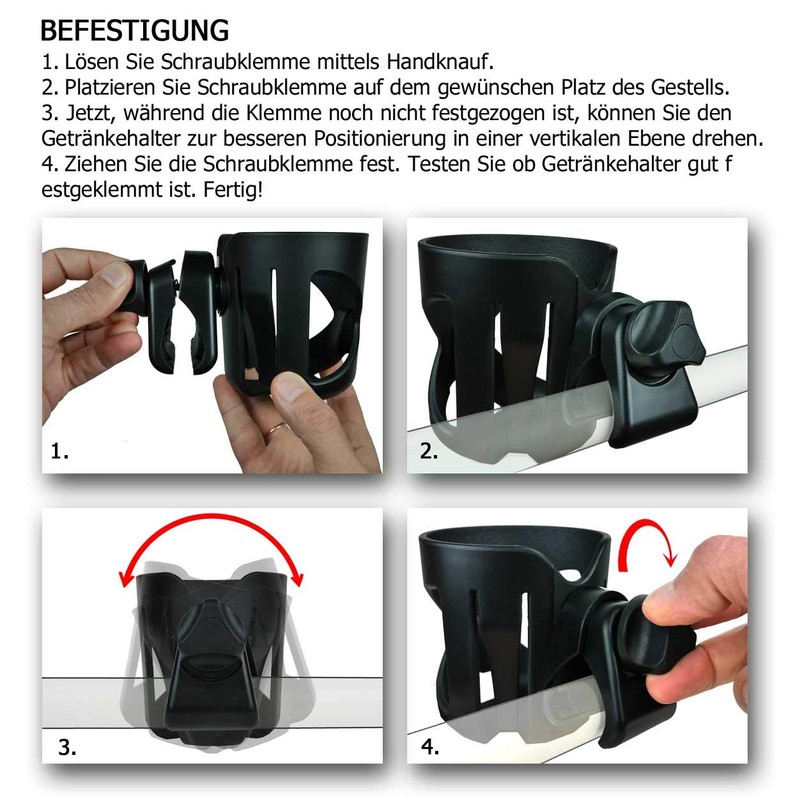 BEFESTIGUNG
1. Lösen Sie Schraubklemme mittels Handknauf.
2. Platzieren Sie Schraubklemme auf dem gewünschen Platz des Gestells.
3. Jetzt, während die Klemme noch nicht festgezogen ist, können Sie den Getränkehalter zur besseren Positionierung in einer vertikalen Ebene drehen.
4. Ziehen Sie die Schraubklemme fest. Testen Sie ob Getränkehalter gut f estgeklemmt ist. Fertig!

1.

2.

3.

4.