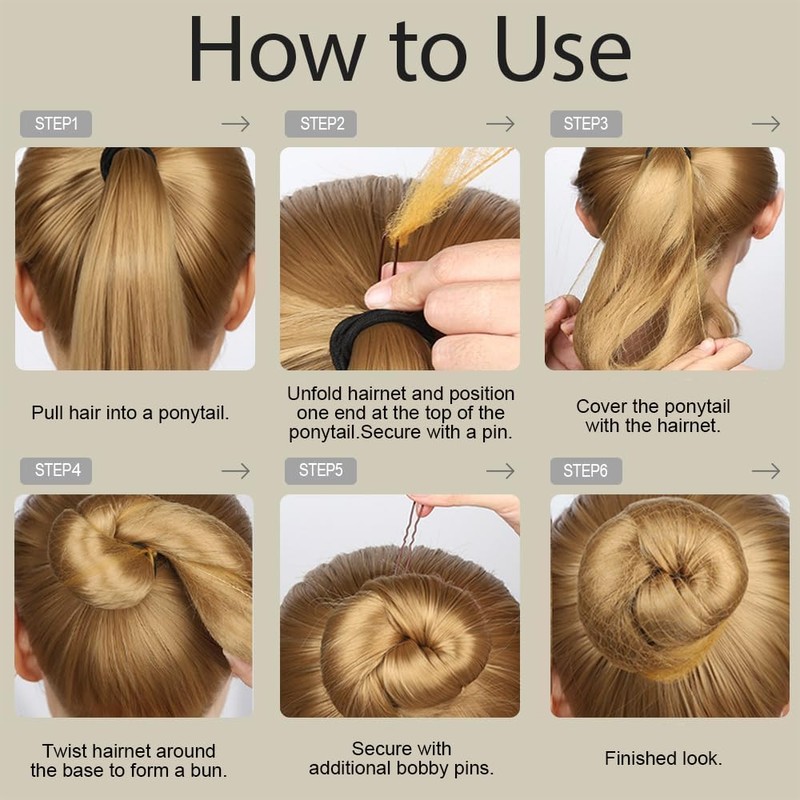 How to Use

STEP1

Pull hair into a ponytail.

STEP2

Unfold hairnet and position one end at the top of the ponytail.Secure with a pin.

STEP3

Cover the ponytail with the hairnet.

STEP4

Twist hairnet around the base to form a bun.

STEP5

Secure with additional bobby pins.

STEP6

Finished look.