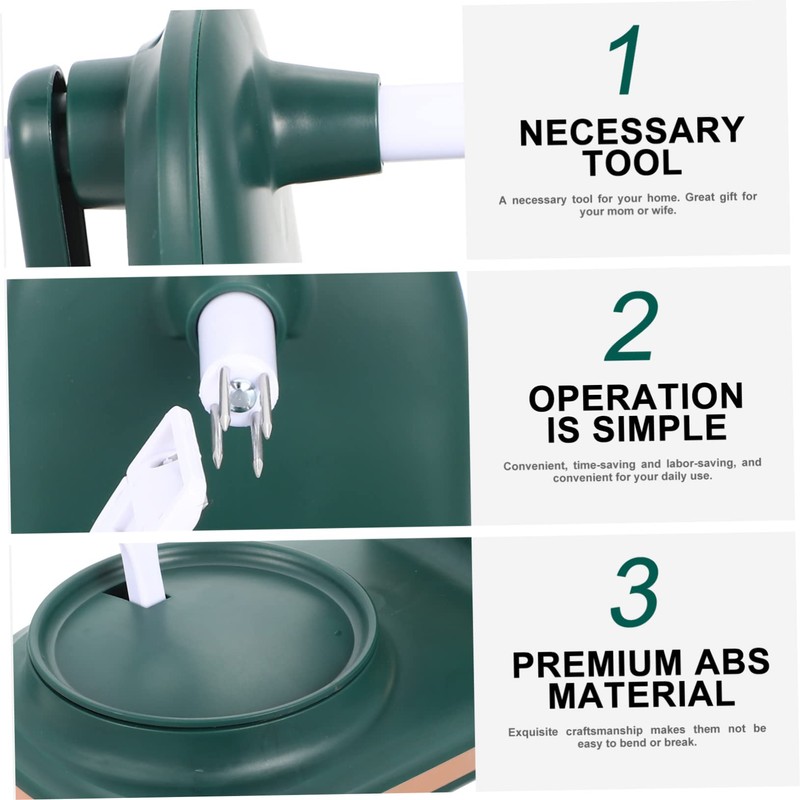 1

NECESSARY TOOL

A necessary tool for your home. Great gift for your mom or wife.

2

OPERATION IS SIMPLE

Convenient, time-saving and labor-saving, and convenient for your daily use.

3

PREMIUM ABS MATERIAL

Exquisite craftsmanship makes them not be easy to bend or break.