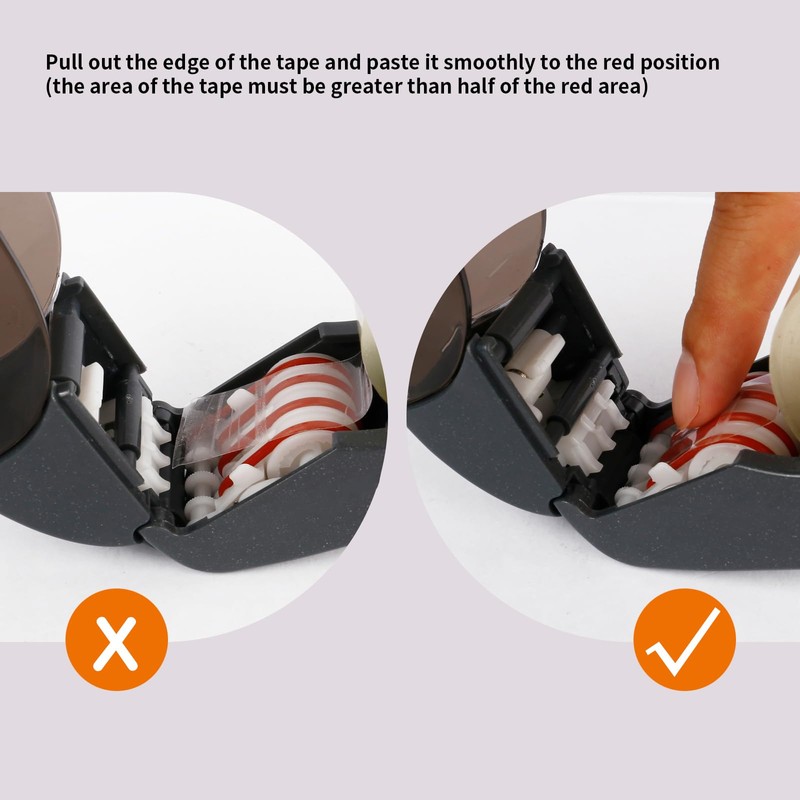 Pull out the edge of the tape and paste it smoothly to the red position
(the area of the tape must be greater than half of the red area)