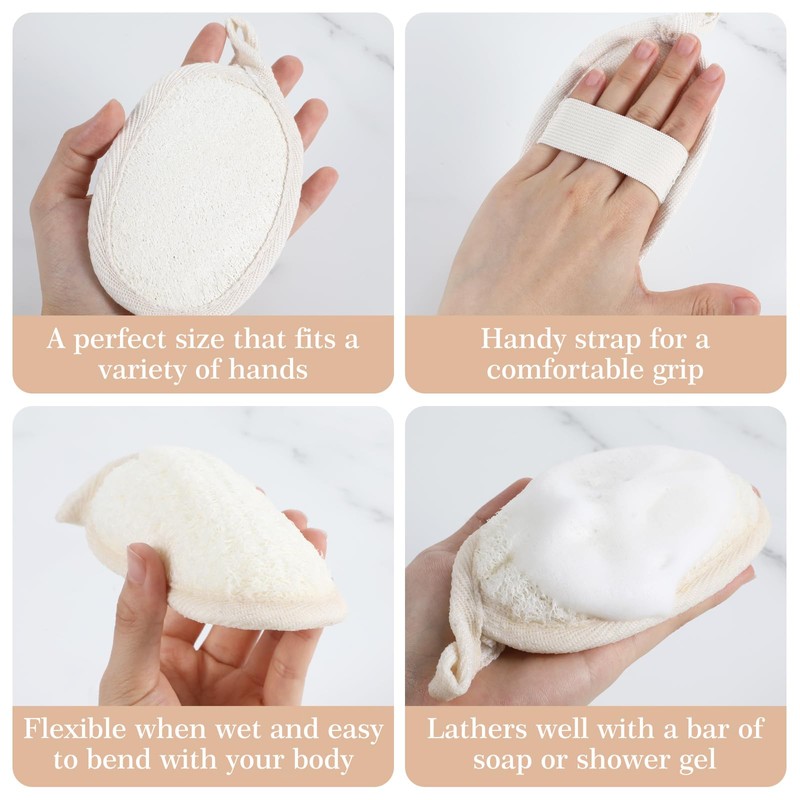 A perfect size that fits a variety of hands

Handy strap for a comfortable grip

Flexible when wet and easy to bend with your body

Lathers well with a bar of soap or shower gel