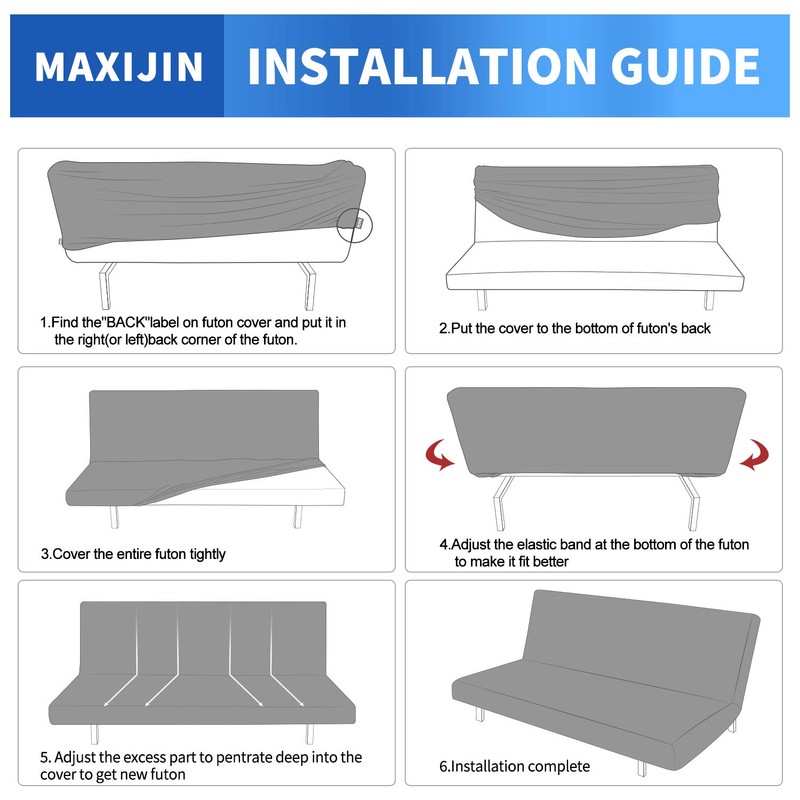 MAXIJIN INSTALLATION GUIDE

1.Find the"BACK"label on futon cover and put it in the right(or left)back corner of the futon.

2.Put the cover to the bottom of futon's back

3.Cover the entire futon tightly

4.Adjust the elastic band at the bottom of the futon to make it fit better

5. Adjust the excess part to pentrate deep into the cover to get new futon

6.Installation complete