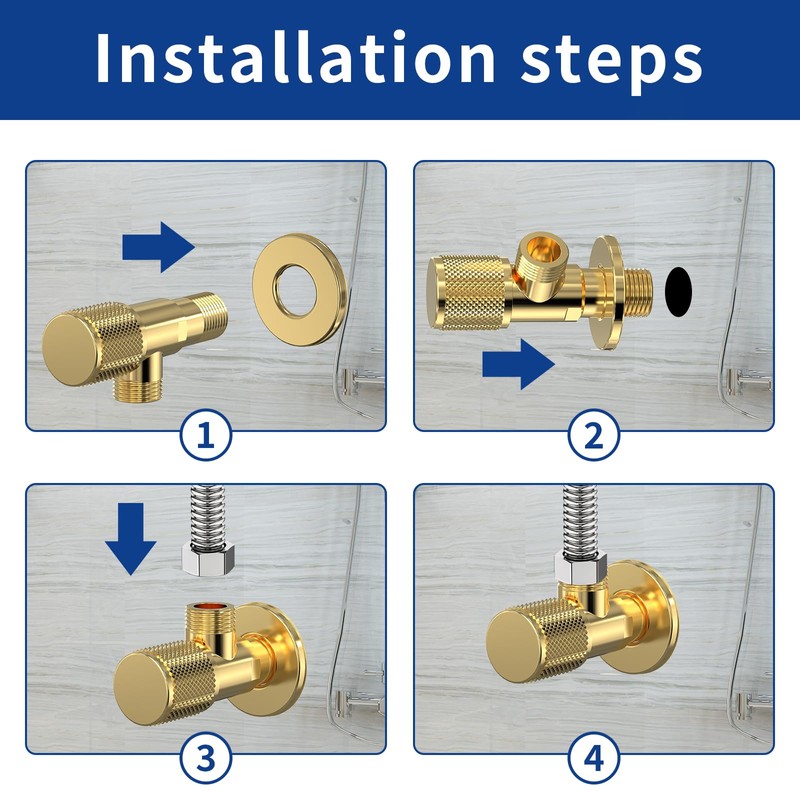 Installation steps

1

2

3

4