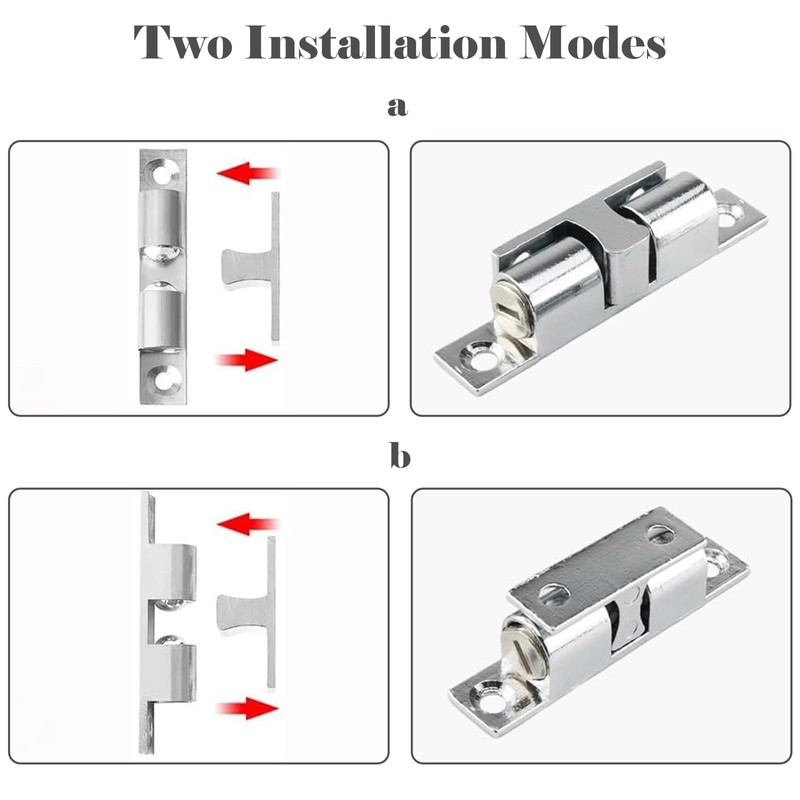 Two Installation Modes

a

b