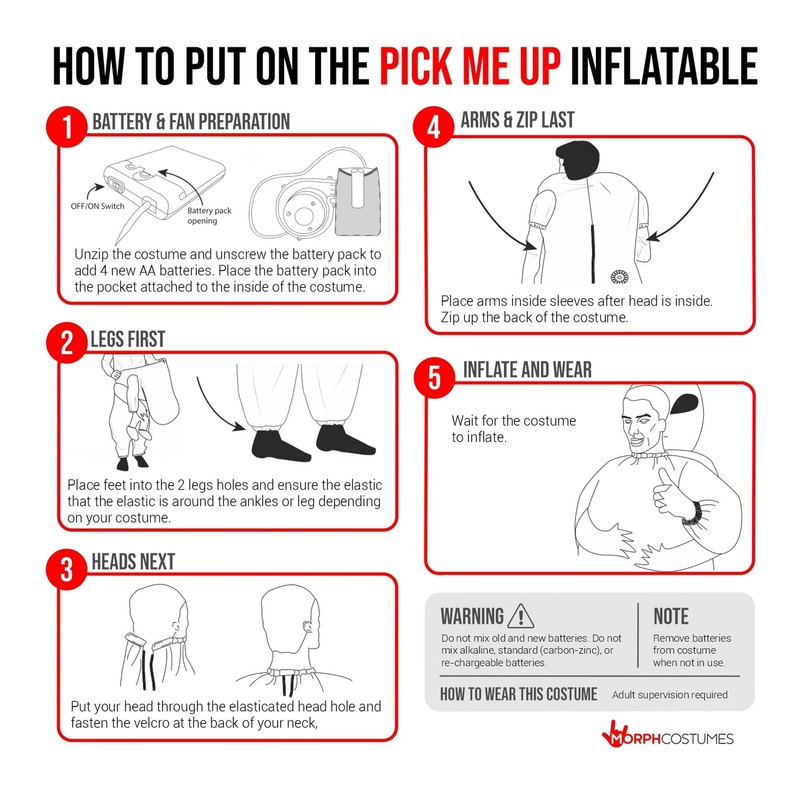 HOW TO PUT ON THE PICK ME UP INFLATABLE

1 BATTERY & FAN PREPARATION

OFF/ON Switch

Battery pack opening

Unzip the costume and unscrew the battery pack to add 4 new AA batteries. Place the battery pack into the pocket attached to the inside of the costume.

2 LEGS FIRST

Place feet into the 2 legs holes and ensure the elastic that the elastic is around the ankles or leg depending on your costume.

3 HEADS NEXT

Put your head through the elasticated head hole and fasten the velcro at the back of your neck,

4 ARMS & ZIP LAST

Place arms inside sleeves after head is inside. Zip up the back of the costume.

5 INFLATE AND WEAR

Wait for the costume to inflate.

WARNING

Do not mix old and new batteries. Do not mix alkaline, standard (carbon-zinc), or re-chargeable batteries.

NOTE

Remove batteries from costume when not in use.

HOW TO WEAR THIS COSTUME

Adult supervision required

MORPHCOSTUMES