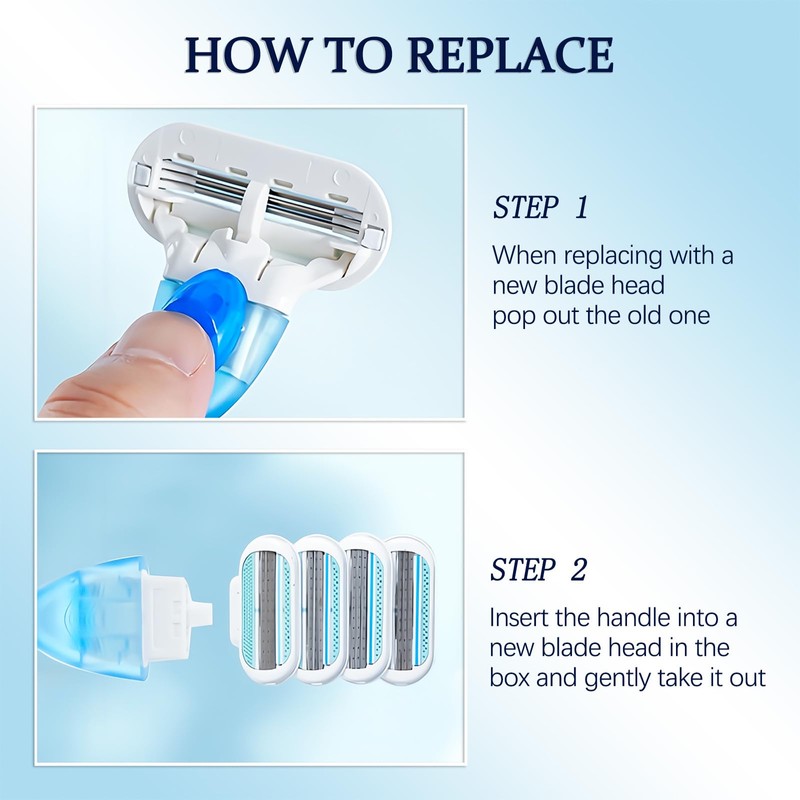 HOW TO REPLACE

STEP 1

When replacing with a new blade head pop out the old one

STEP 2

Insert the handle into a new blade head in the box and gently take it out