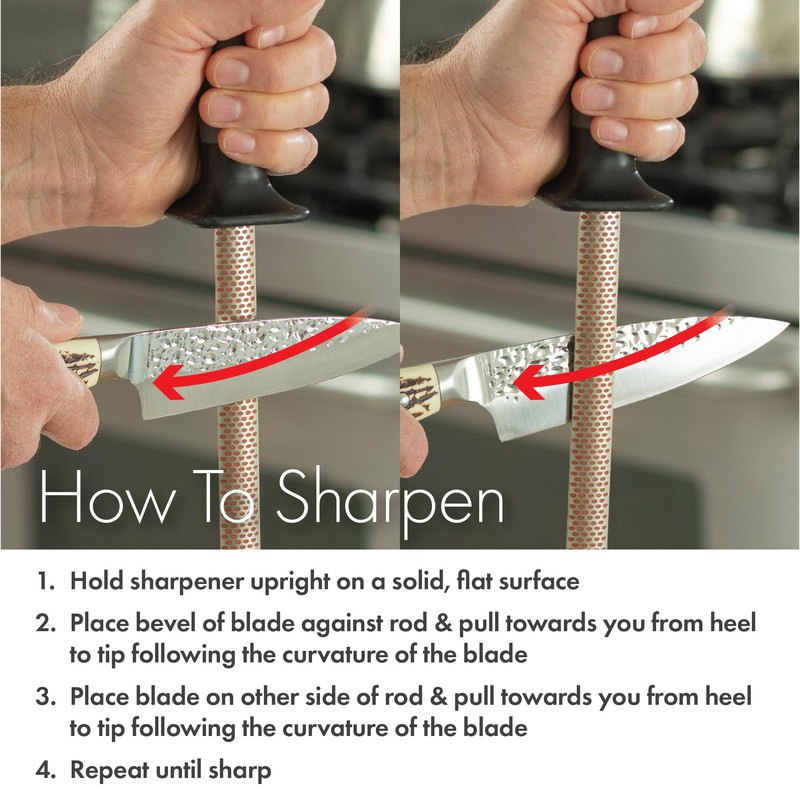 How To Sharpen

1. Hold sharpener upright on a solid, flat surface
2. Place bevel of blade against rod & pull towards you from heel to tip following the curvature of the blade
3. Place blade on other side of rod & pull towards you from heel to tip following the curvature of the blade
4. Repeat until sharp