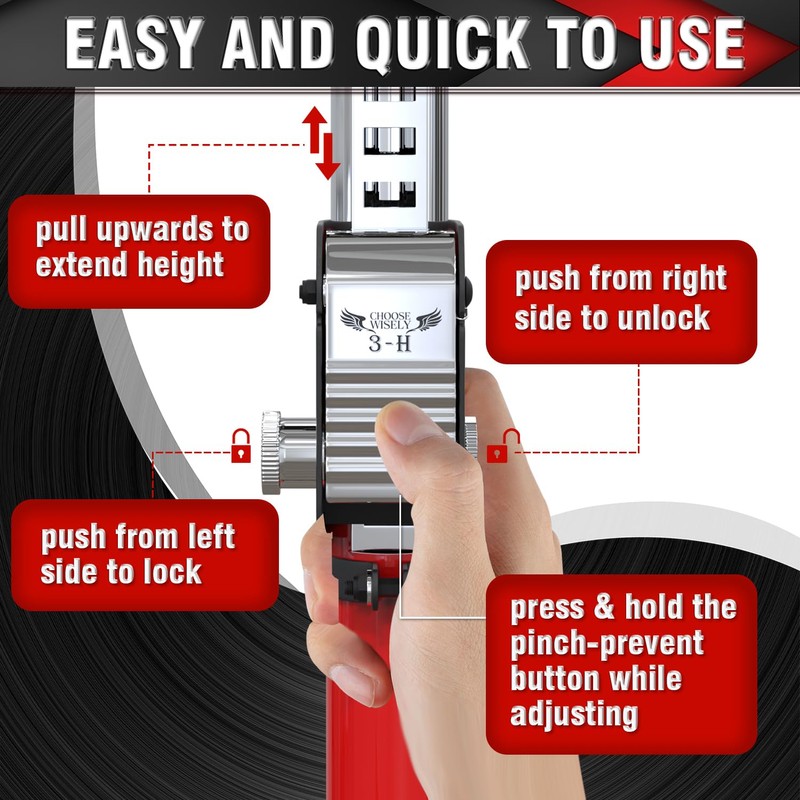 EASY AND QUICK TO USE

pull upwards to extend height

CHOOSE WISELY
3-H

push from right side to unlock

push from left side to lock

press & hold the pinch-prevent button while adjusting