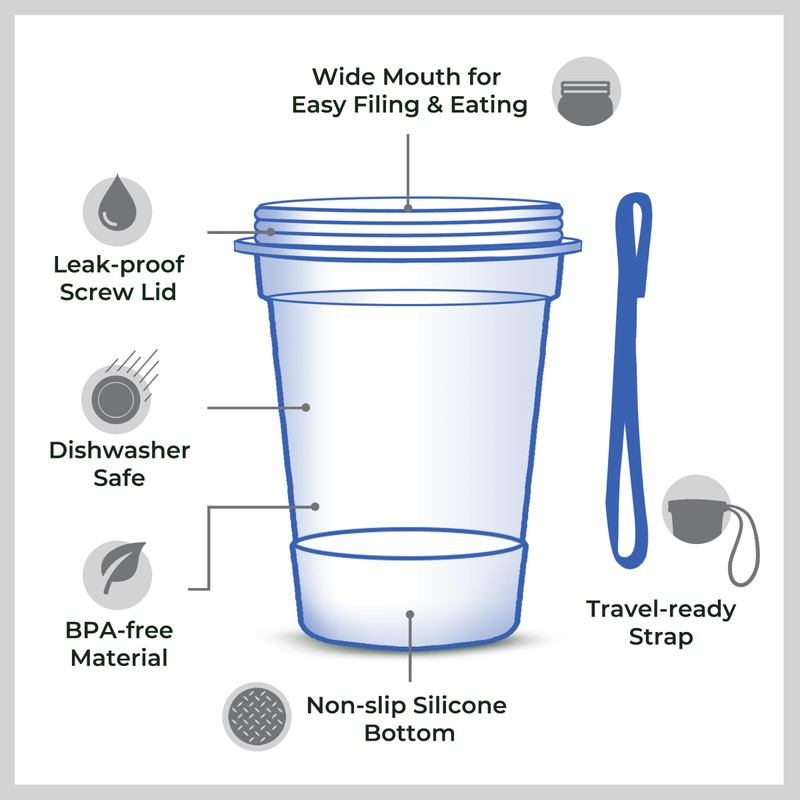 Wide Mouth for Easy Filing & Eating

Leak-proof Screw Lid

Dishwasher Safe

BPA-free Material

Travel-ready Strap

Non-slip Silicone Bottom