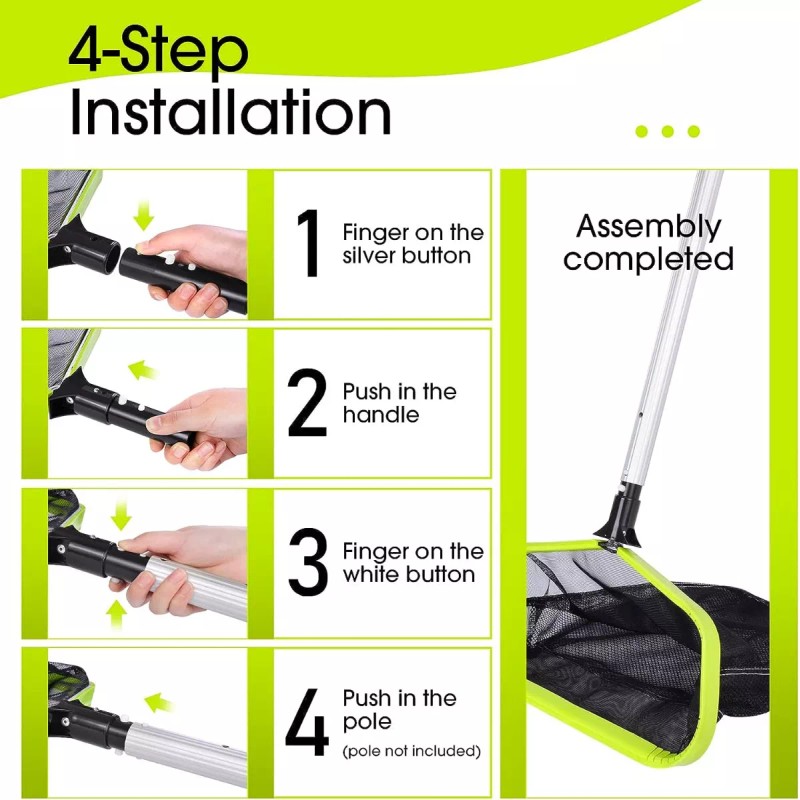 4-Step Installation

1 Finger on the silver button

2 Push in the handle

3 Finger on the white button

4 Push in the pole (pole not included)

Assembly completed