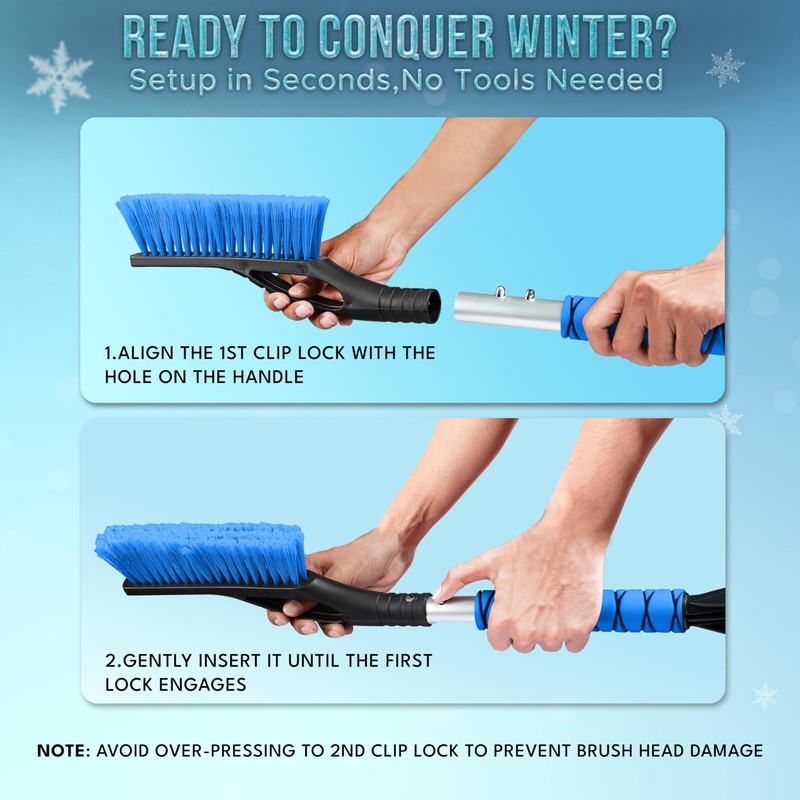 READY TO CONQUER WINTER?
Setup in Seconds,No Tools Needed

1.ALIGN THE 1ST CLIP LOCK WITH THE HOLE ON THE HANDLE

2.GENTLY INSERT IT UNTIL THE FIRST LOCK ENGAGES

NOTE: AVOID OVER-PRESSING TO 2ND CLIP LOCK TO PREVENT BRUSH HEAD DAMAGE