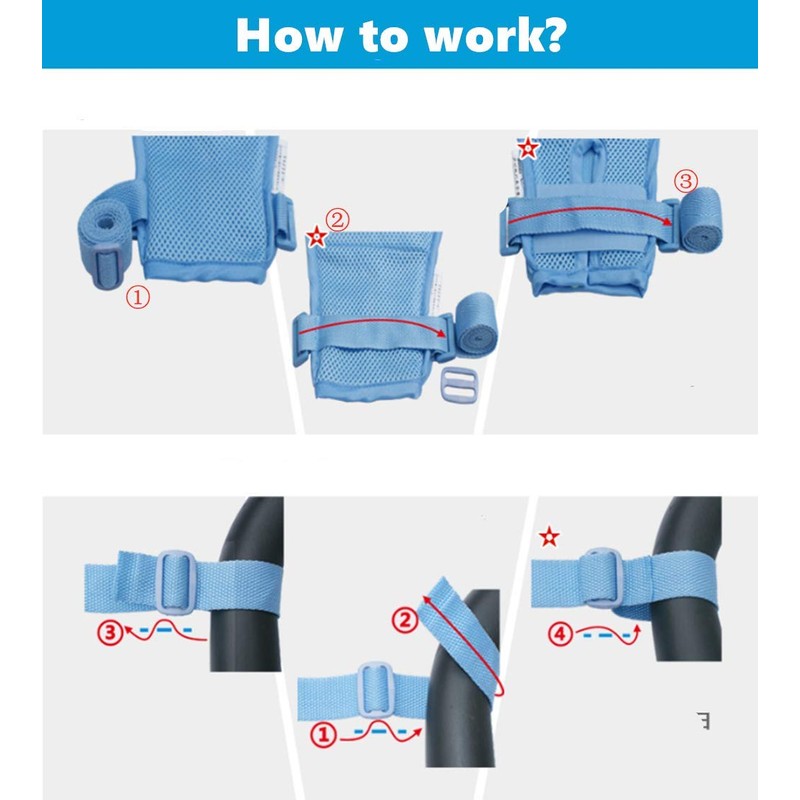 How to work?

①

②

③

③

②

①

④