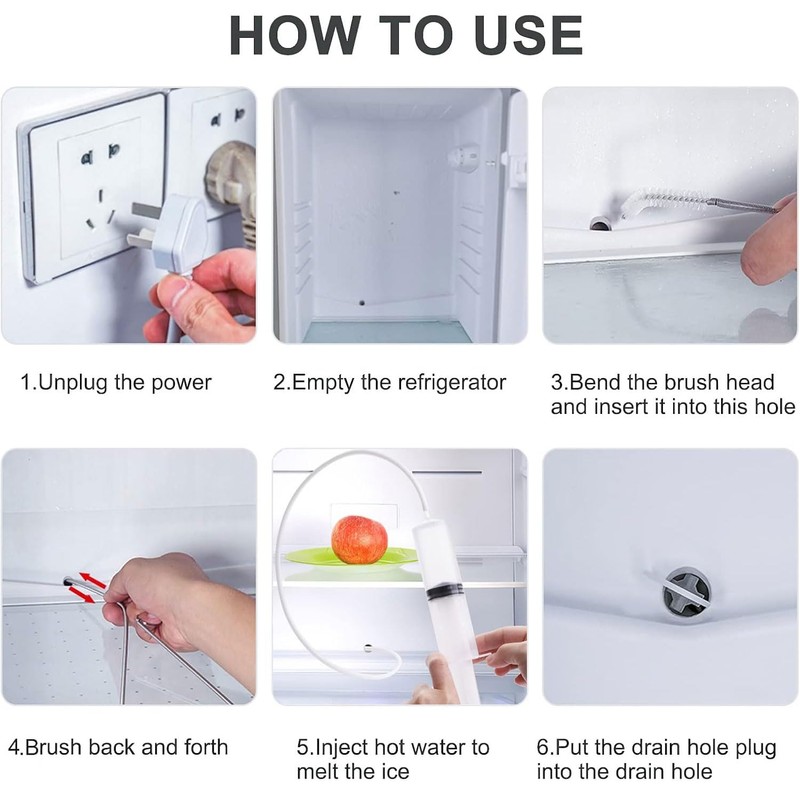 HOW TO USE

1.Unplug the power

2.Empty the refrigerator

3.Bend the brush head and insert it into this hole

4.Brush back and forth

5.Inject hot water to melt the ice

6.Put the drain hole plug into the drain hole