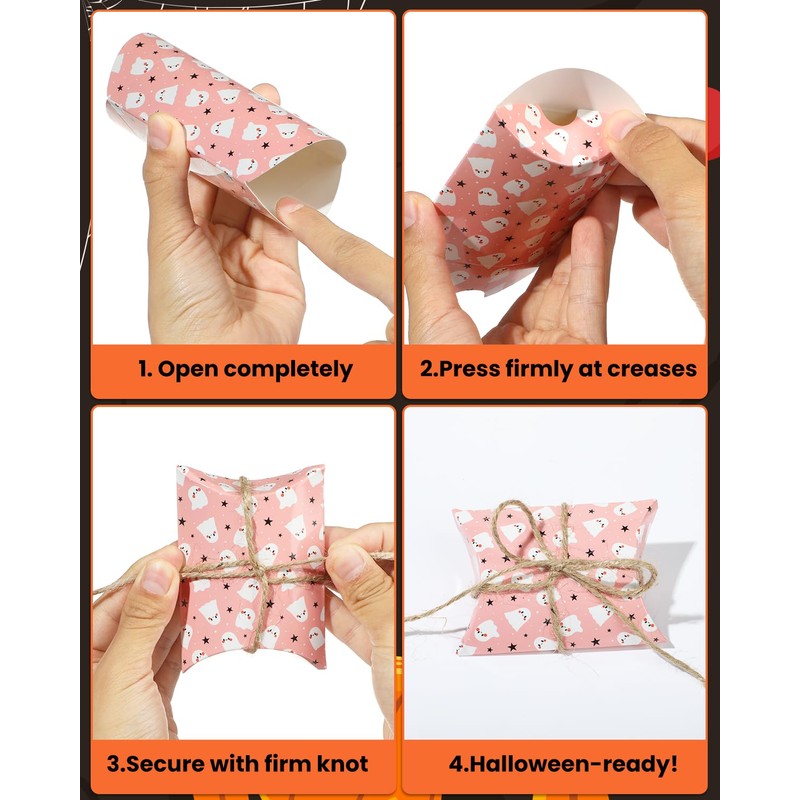 1. Open completely

2.Press firmly at creases

3.Secure with firm knot

4.Halloween-ready!