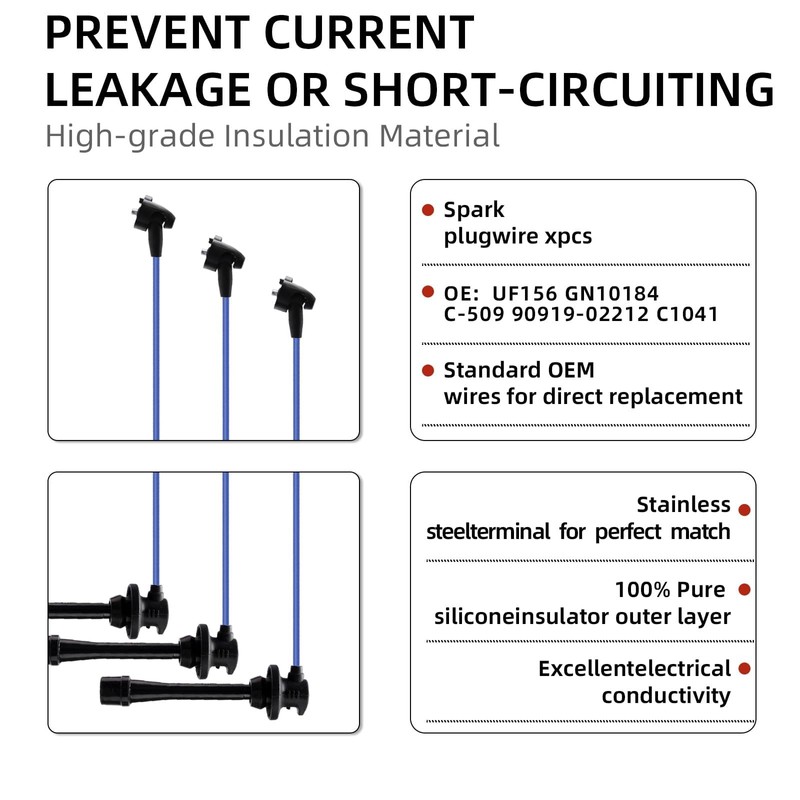 PREVENT CURRENT LEAKAGE OR SHORT-CIRCUITING

High-grade Insulation Material

Spark plugwire xpcs

OE: UF156 GN10184 C-509 90919-02212 C1041

Standard OEM wires for direct replacement

Stainless steelterminal for perfect match

100% Pure siliconeinsulator outer layer

Excellentelectrical conductivity