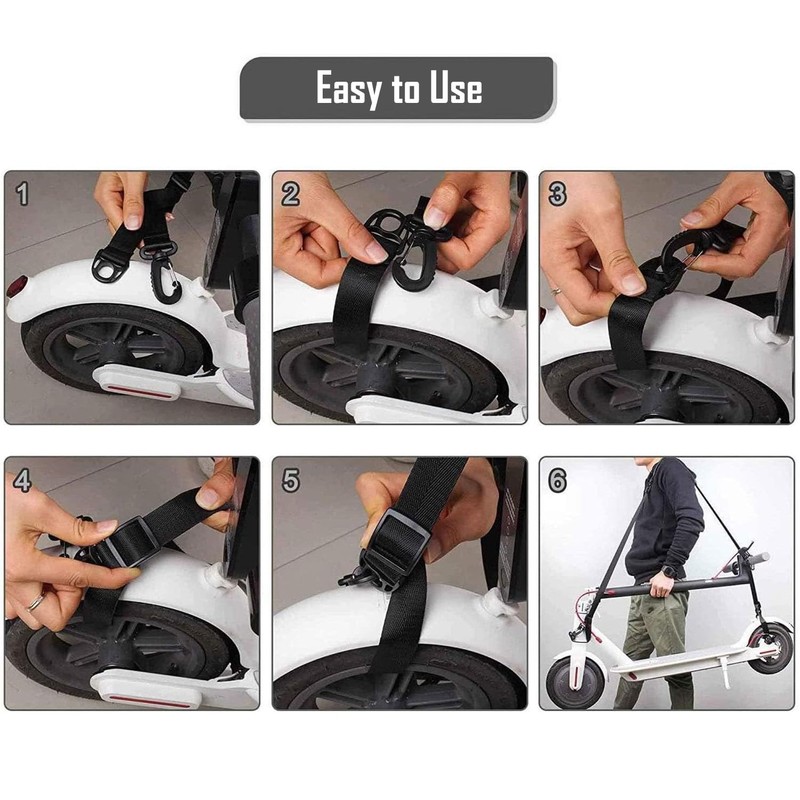 Easy to Use

1

2

3

4

5

6