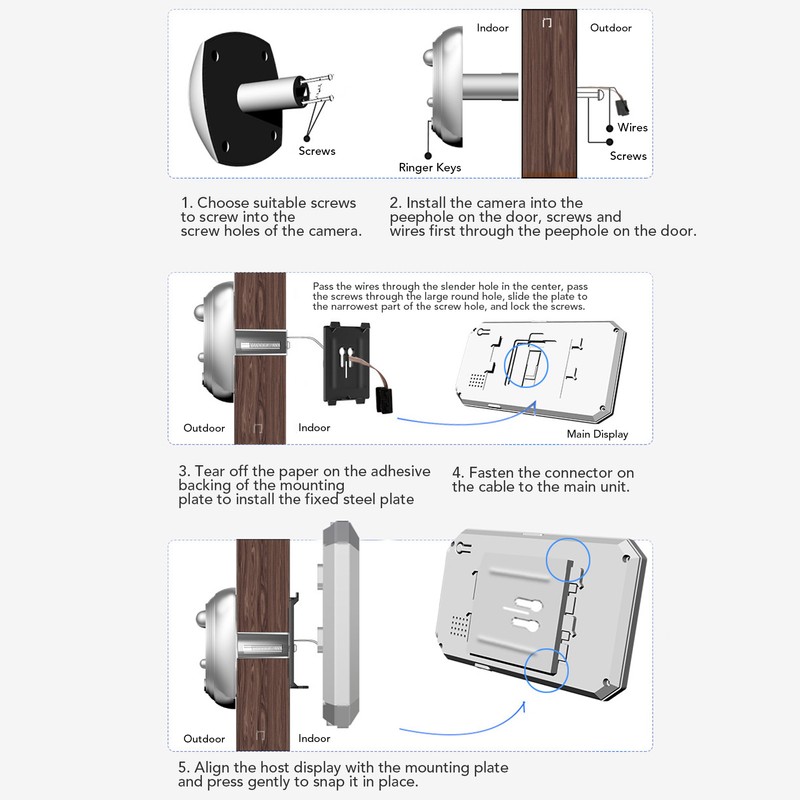 Screws

Indoor

Outdoor

Wires

Screws

Ringer Keys

1. Choose suitable screws to screw into the screw holes of the camera.

2. Install the camera into the peephole on the door, screws and wires first through the peephole on the door.

Pass the wires through the slender hole in the center, pass the screws through the large round hole, slide the plate to the narrowest part of the screw hole, and lock the screws.

Outdoor

Indoor

Main Display

3. Tear off the paper on the adhesive backing of the mounting plate to install the fixed steel plate

4. Fasten the connector on the cable to the main unit.

Outdoor

Indoor

5. Align the host display with the mounting plate and press gently to snap it in place.