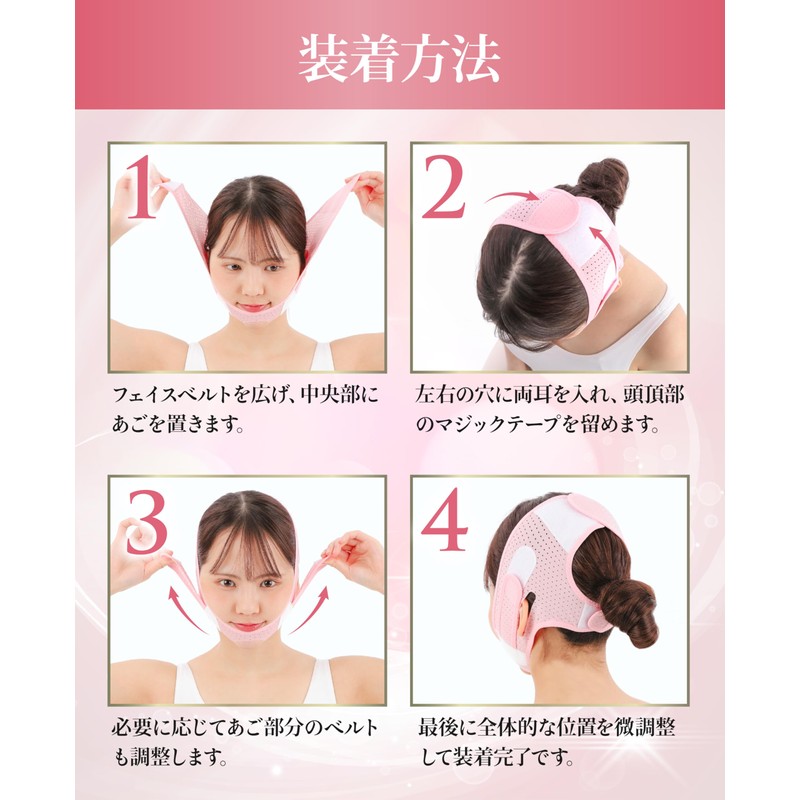 装着方法

1

フェイスベルトを広げ、中央部にあごを置きます。

2

左右の穴に両耳を入れ、頭頂部のマジックテープを留めます。

3

必要に応じてあご部分のベルトも調整します。

4

最後に全体的な位置を微調整して装着完了です。