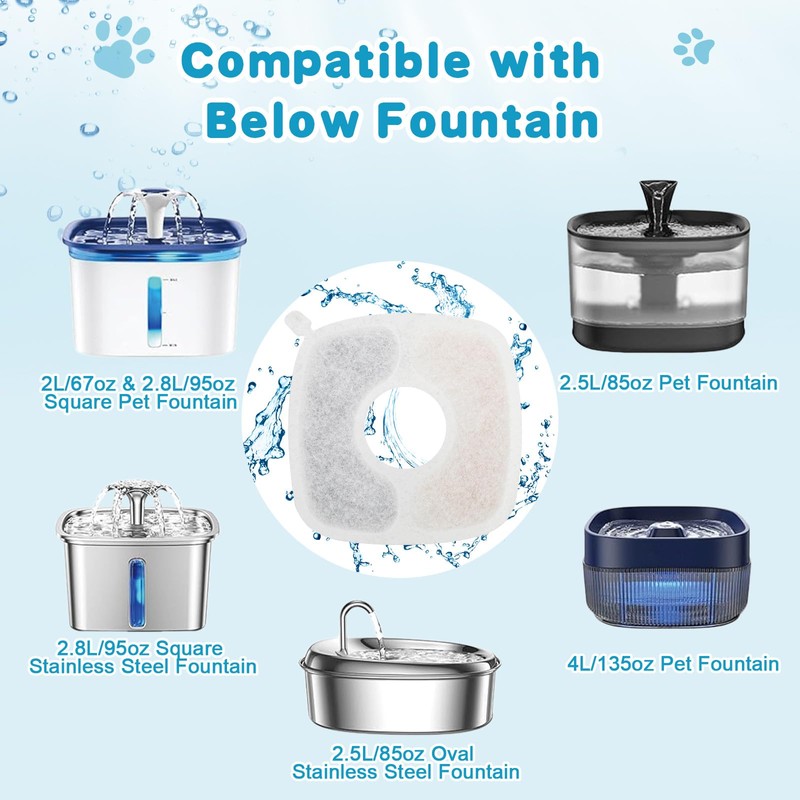 Compatible with Below Fountain

2L/67oz & 2.8L/95oz Square Pet Fountain

2.5L/85oz Pet Fountain

2.8L/95oz Square Stainless Steel Fountain

4L/135oz Pet Fountain

2.5L/85oz Oval Stainless Steel Fountain