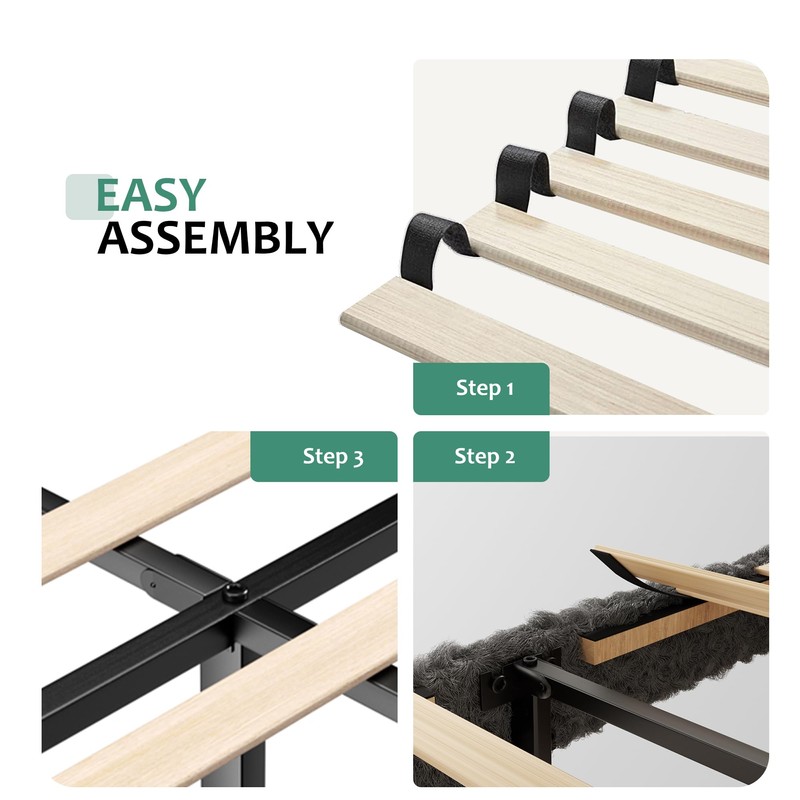 EASY
ASSEMBLY

Step 1

Step 3

Step 2