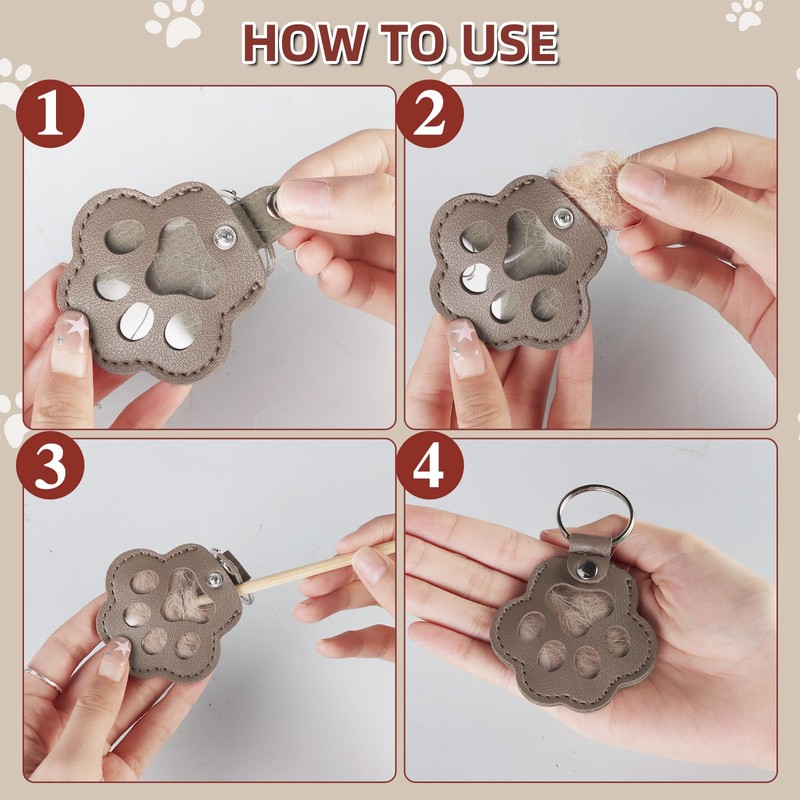 HOW TO USE

1

2

3

4