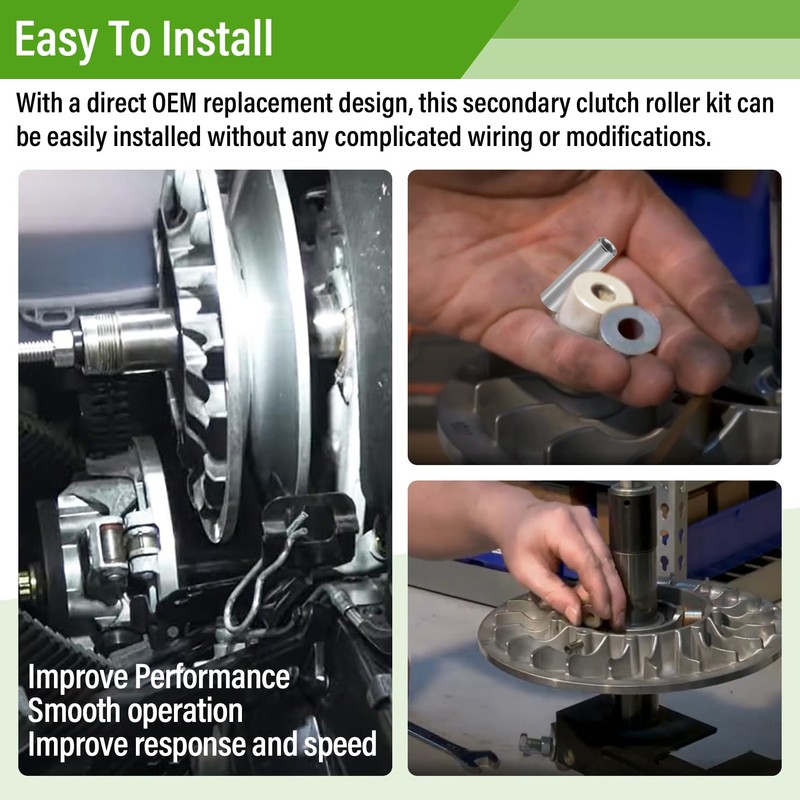 Easy To Install

With a direct OEM replacement design, this secondary clutch roller kit can be easily installed without any complicated wiring or modifications.

Improve Performance
Smooth operation
Improve response and speed