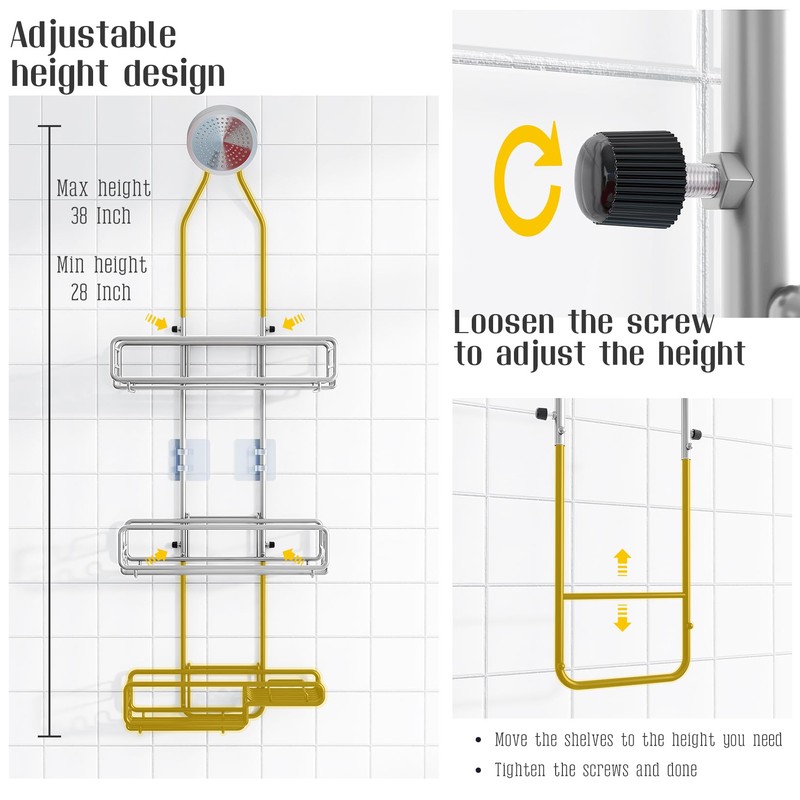 Adjustable height design

Max height 38 Inch

Min height 28 Inch

Loosen the screw to adjust the height

• Move the shelves to the height you need

• Tighten the screws and done